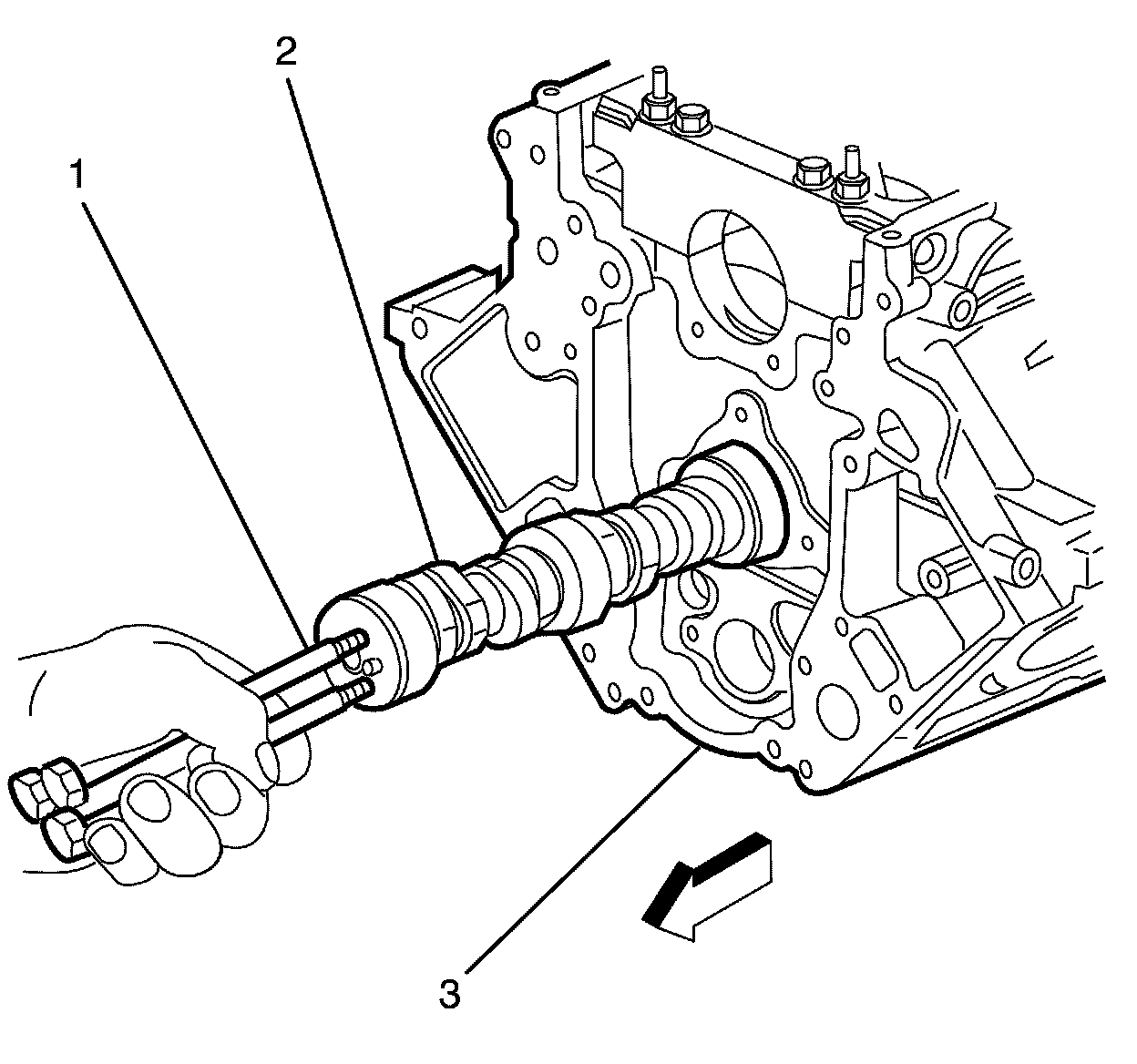 2
1
3