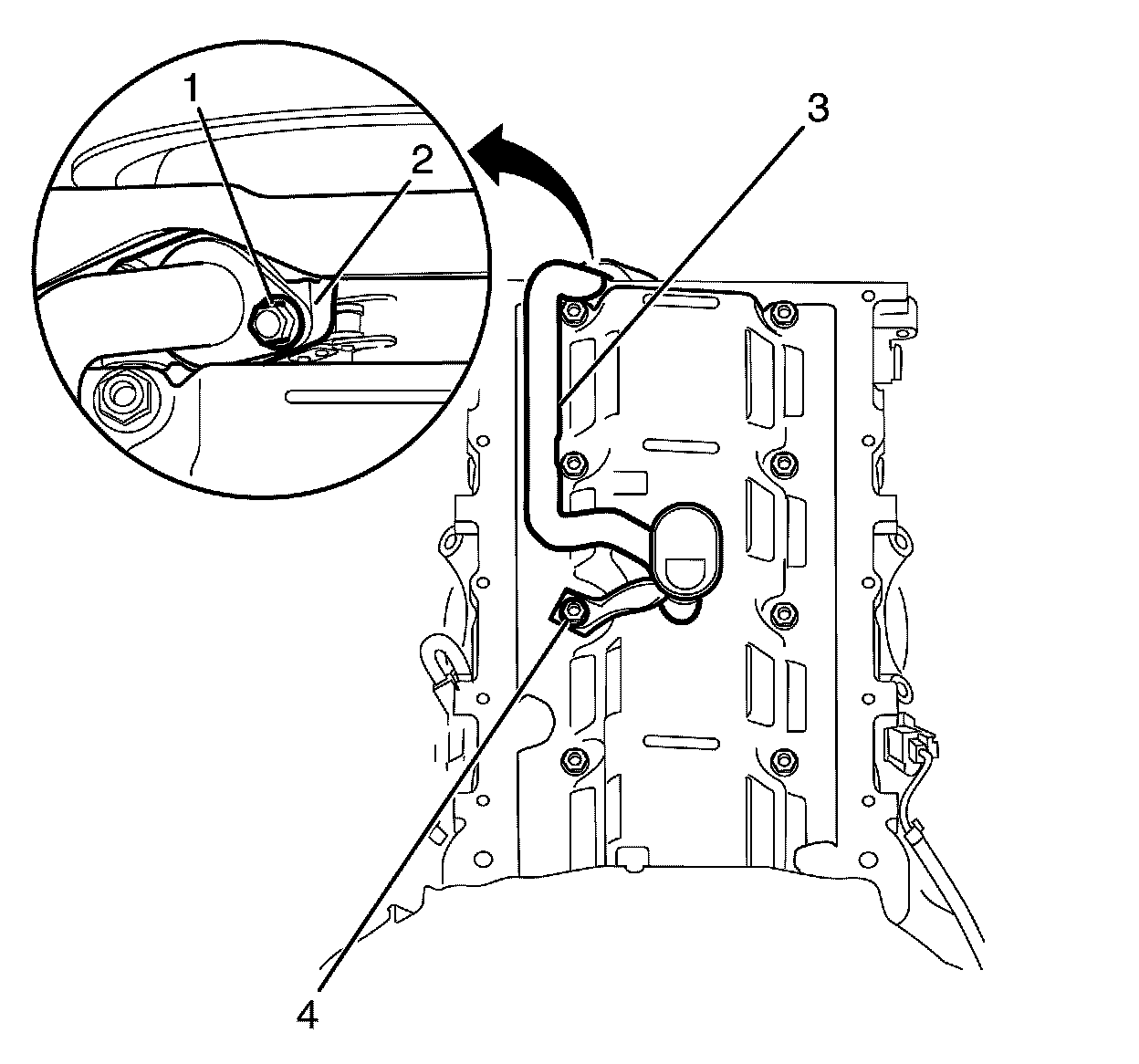 1
2
3
4