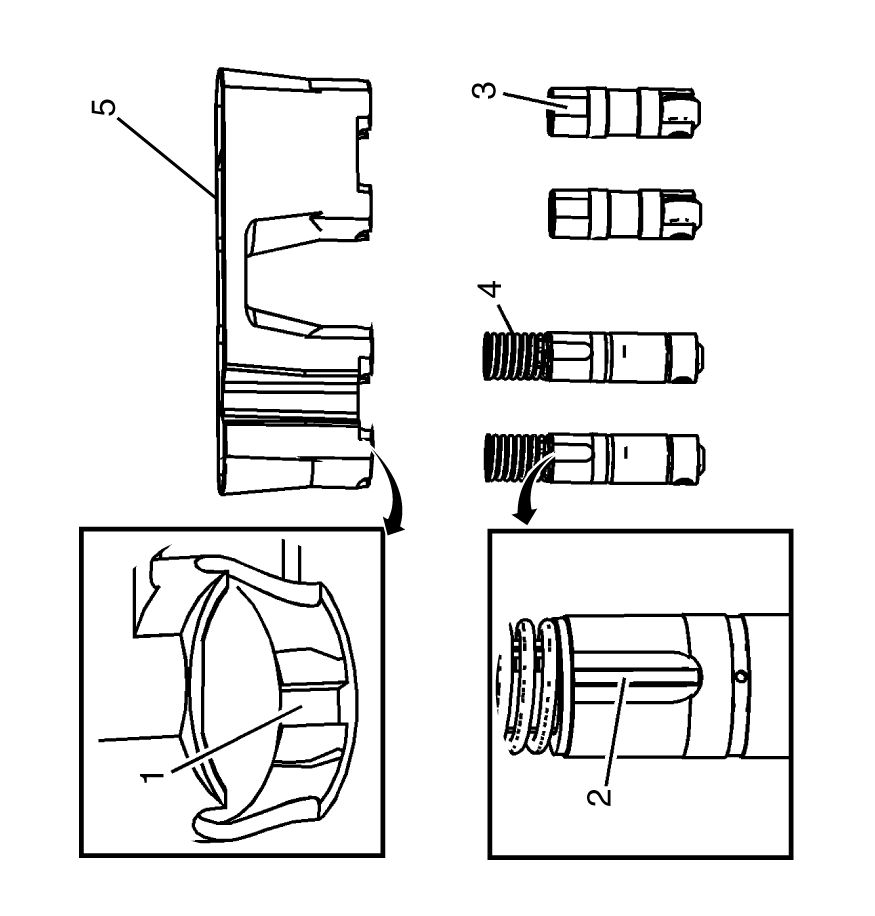 5
3
4
1
2