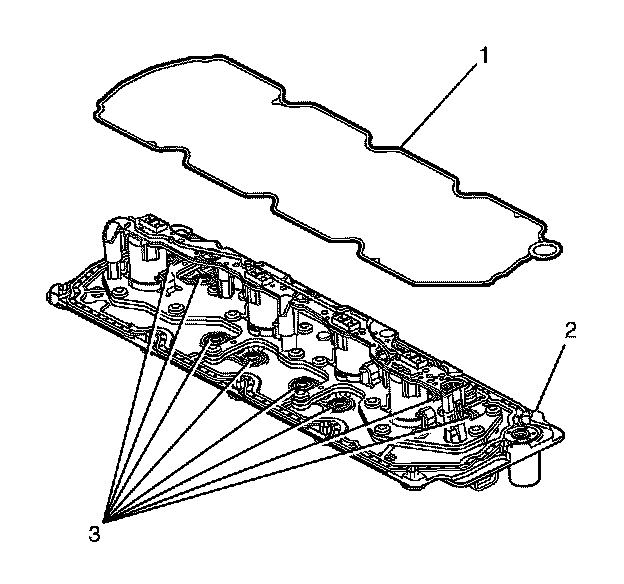 1
2
3