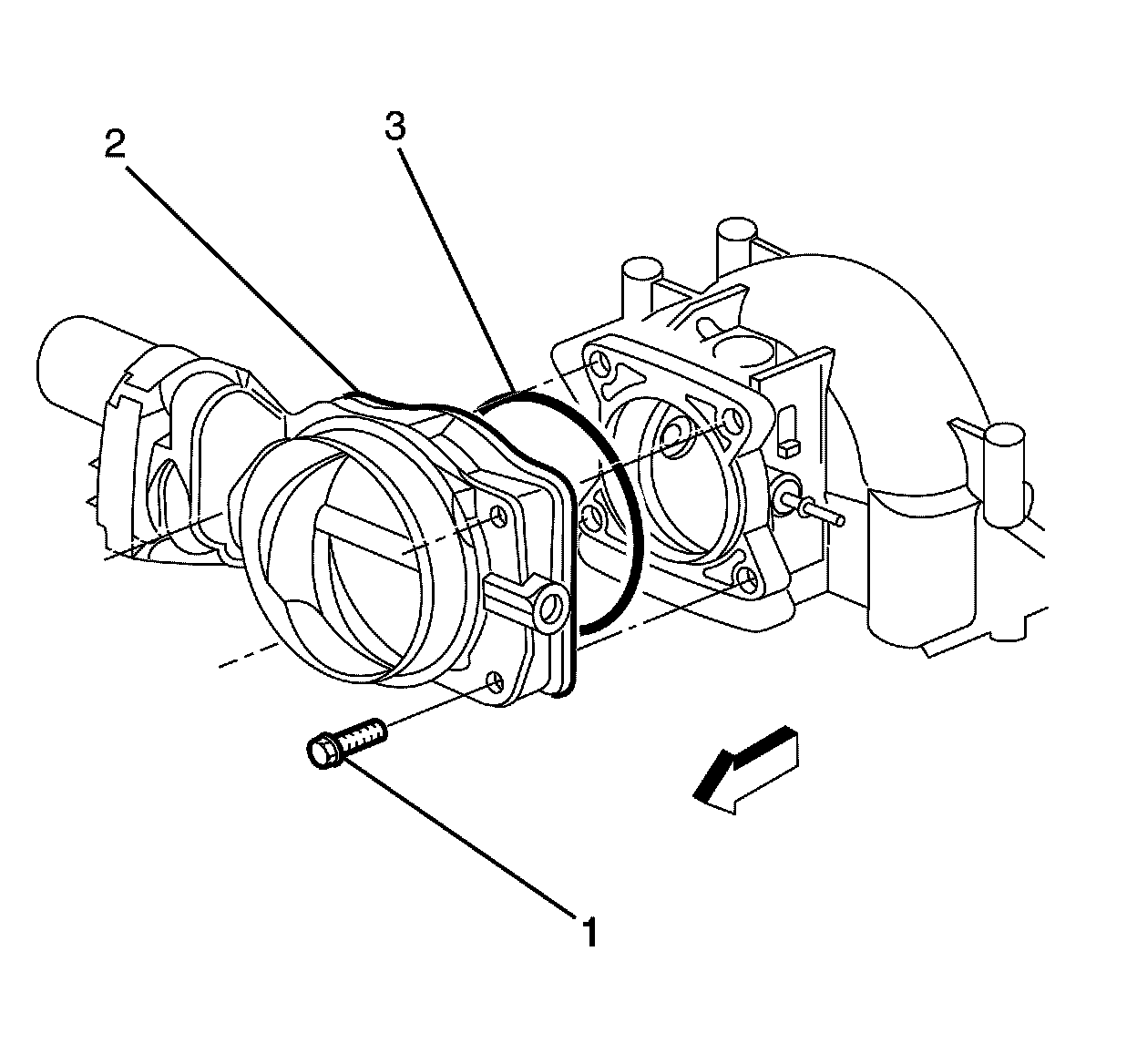 2
3
1