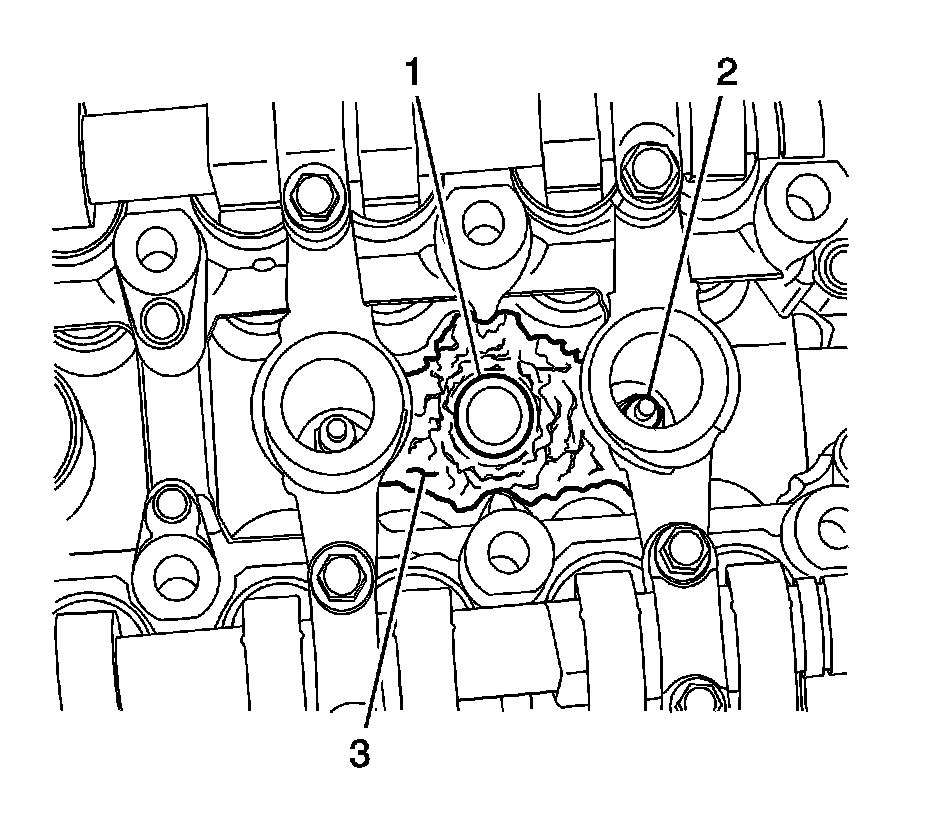 1
2
3