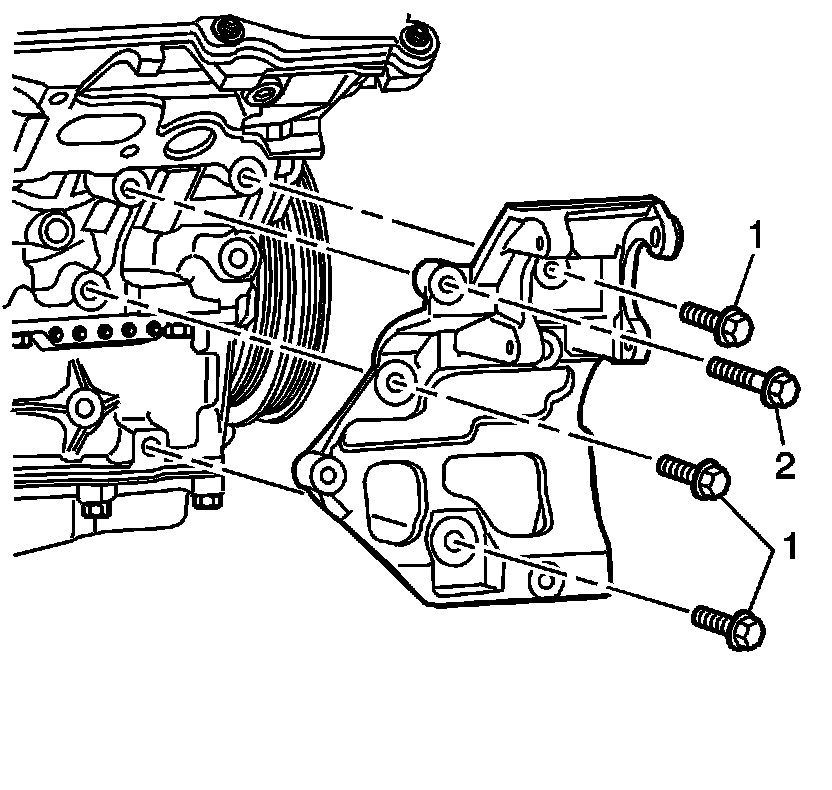 1
2
1