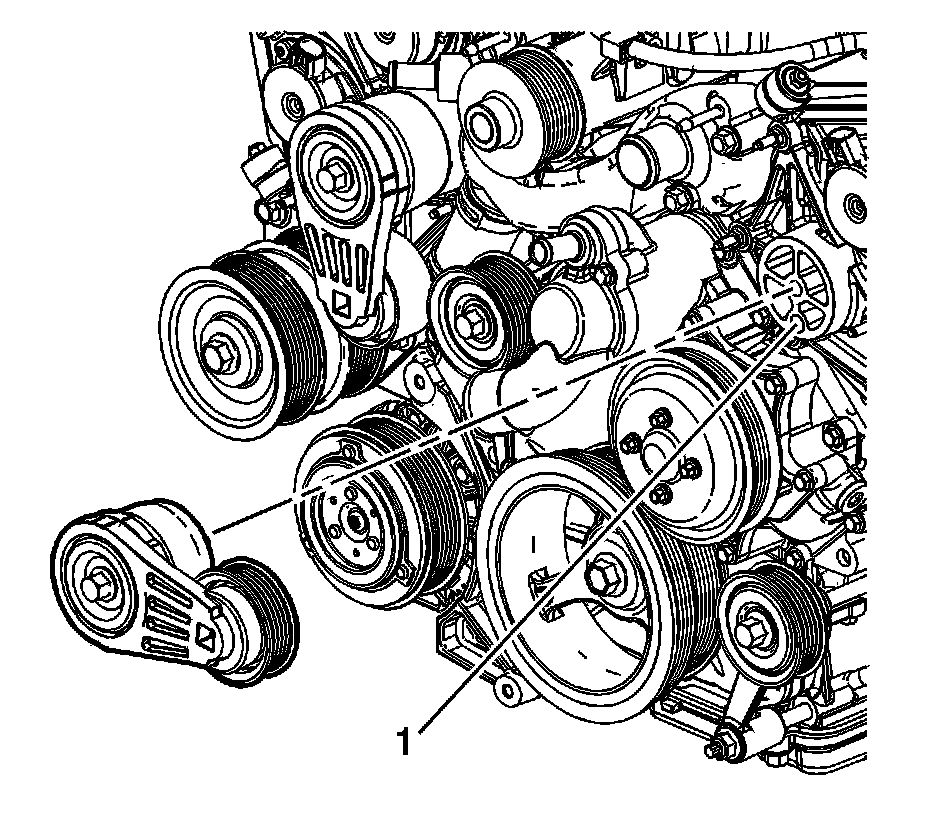 1