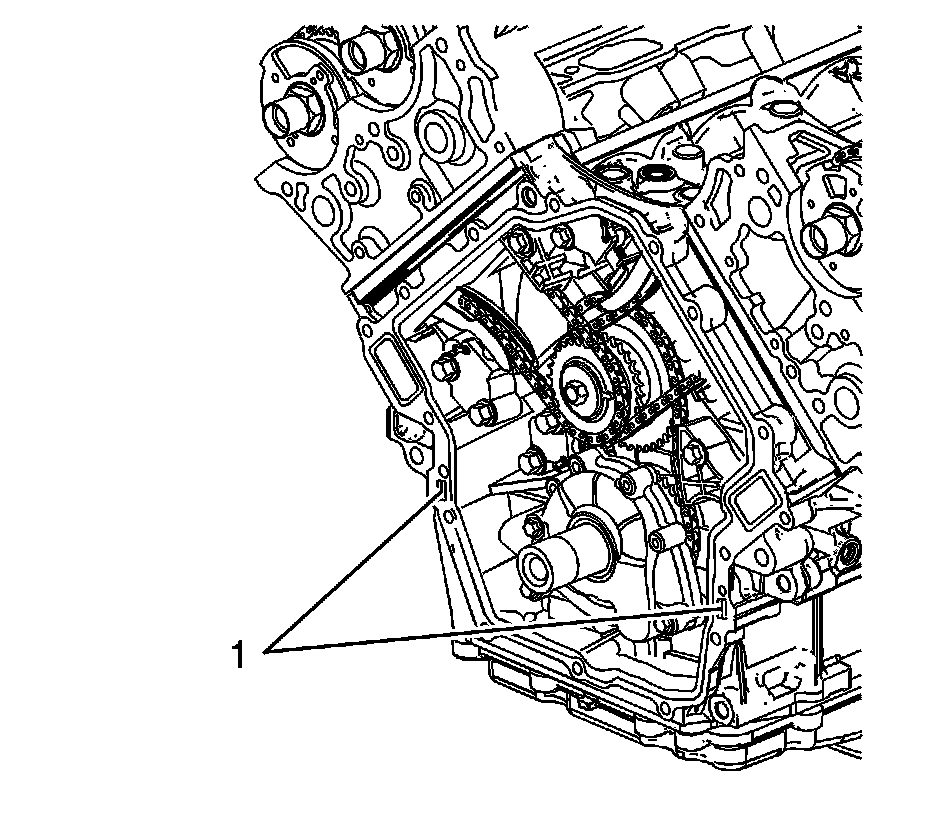 1