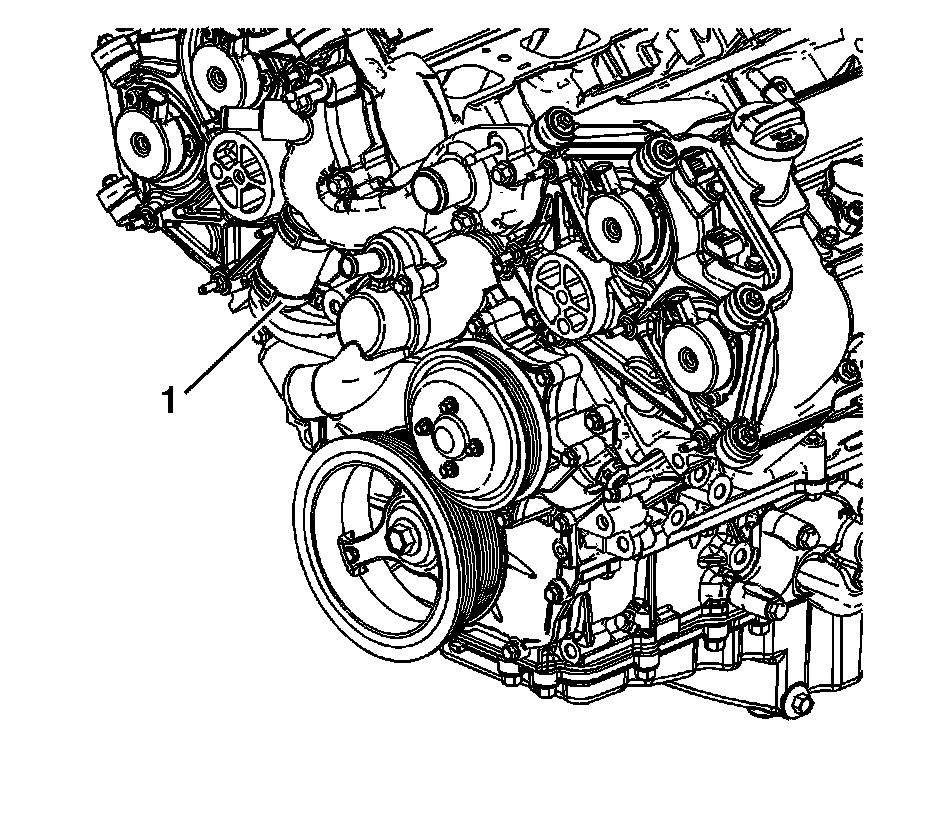 1