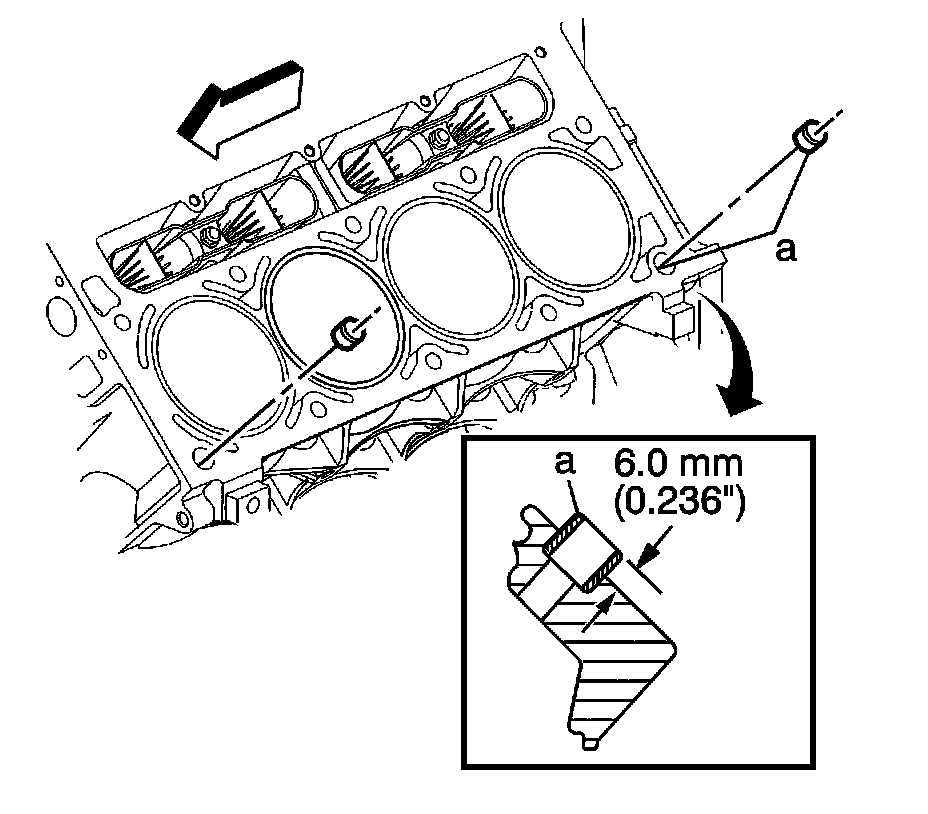 a

a

6.0 mm
(0.236")