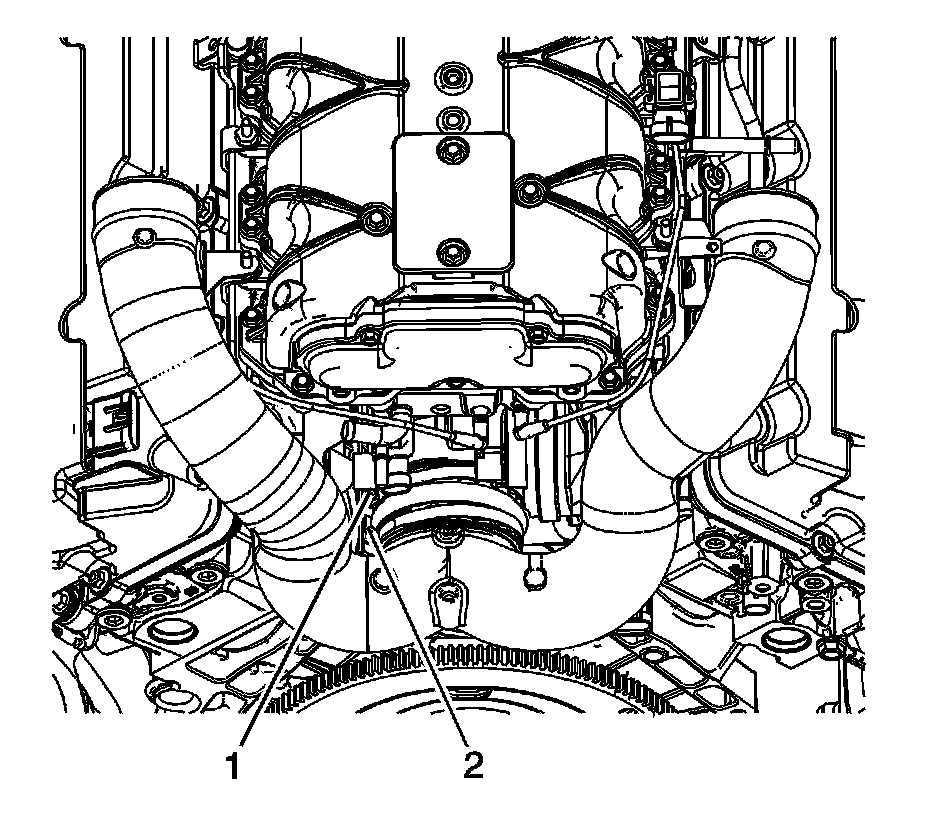 1
2