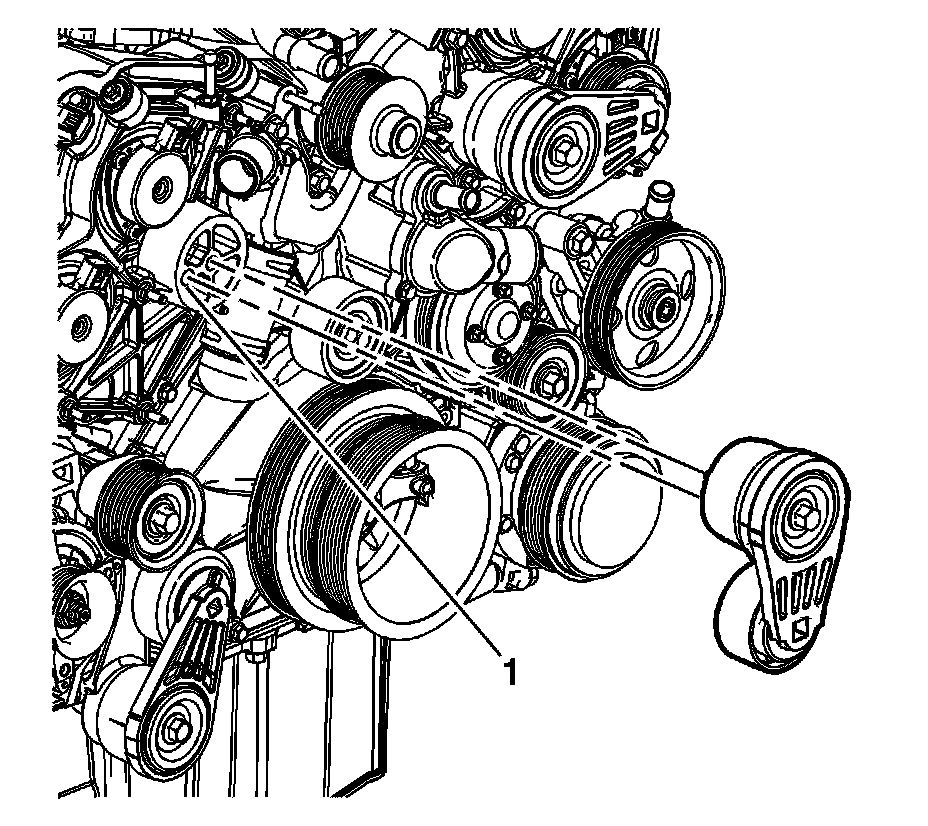 1