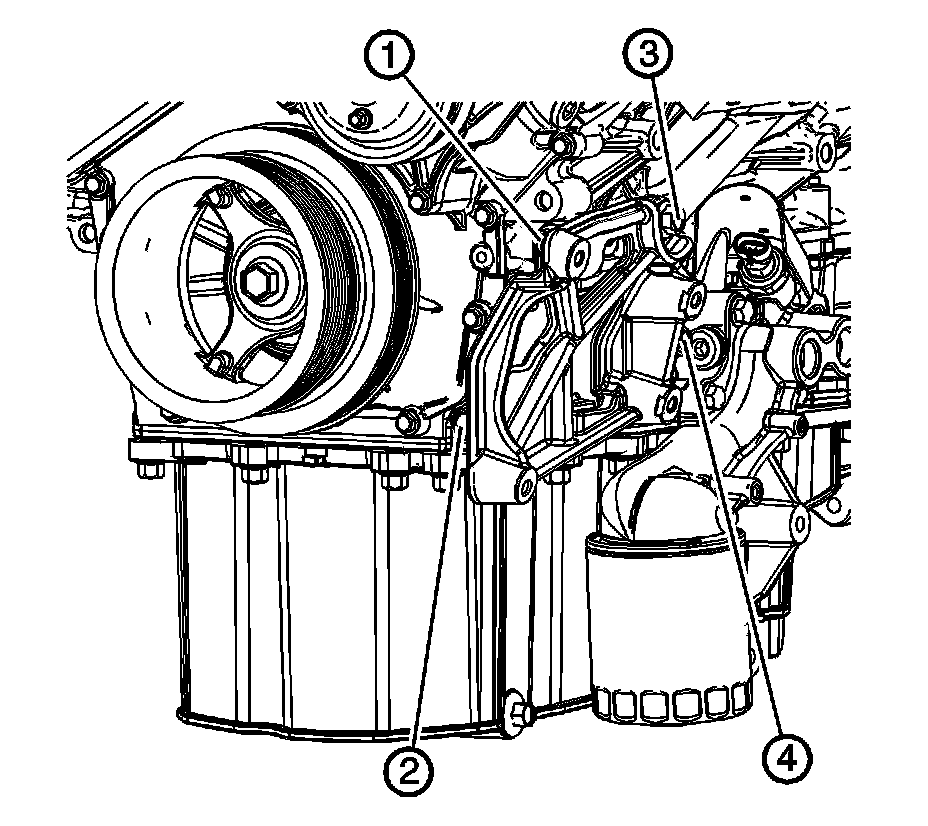 1
3
2
4