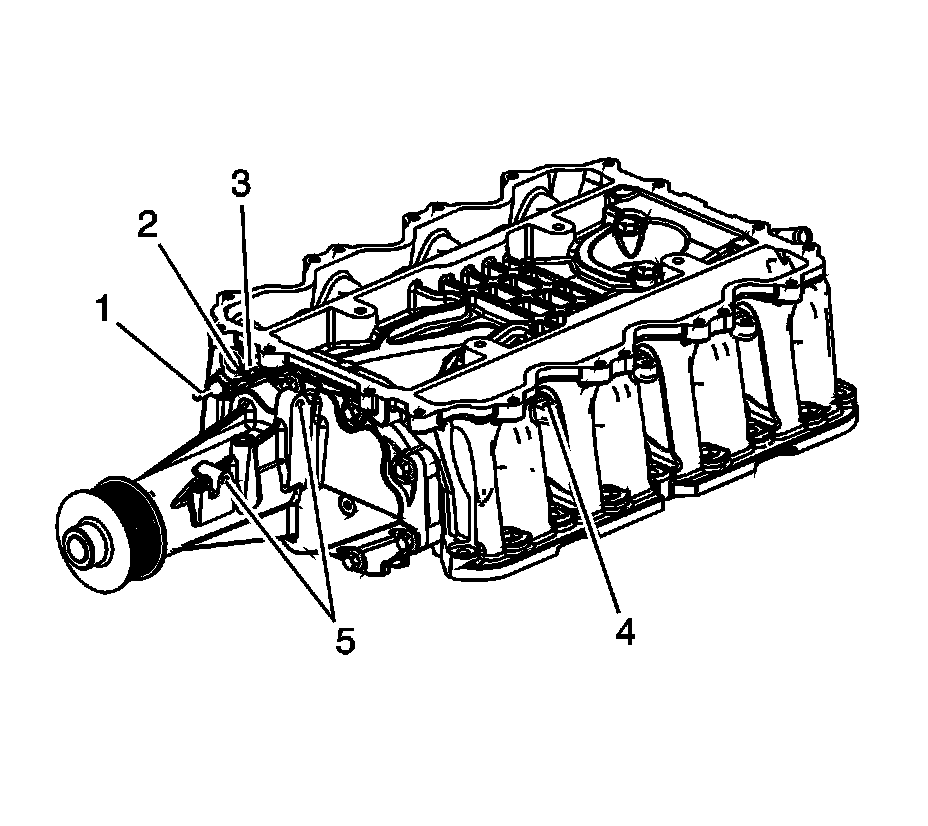 3
2
1
5
4