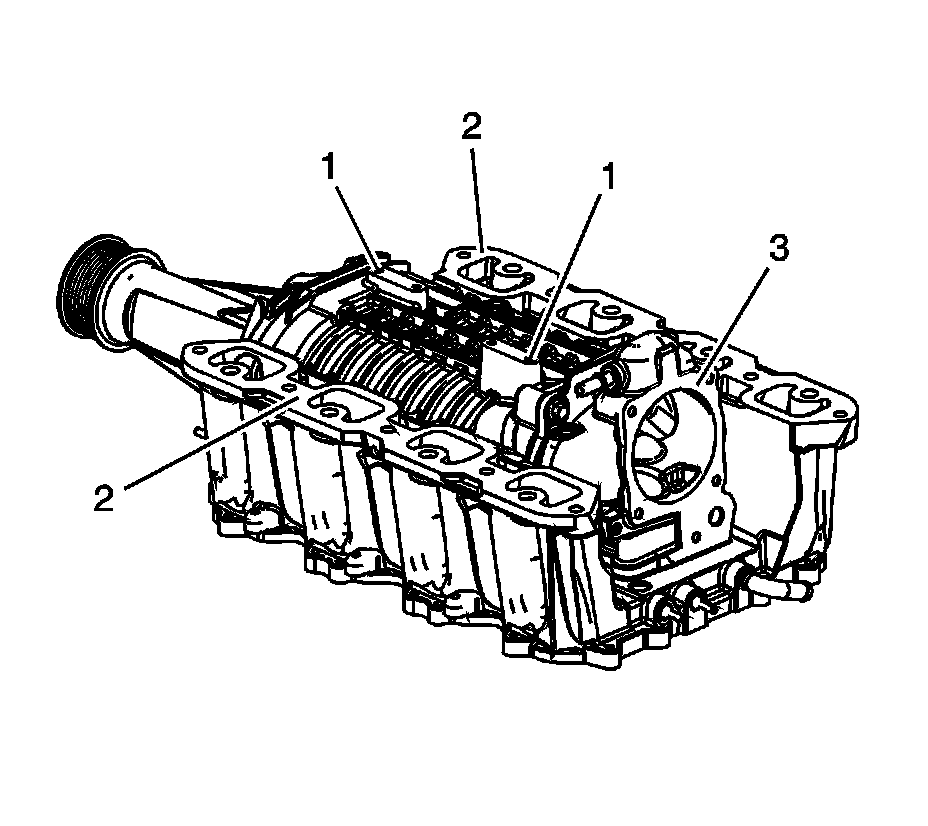 2
1
1
3
2