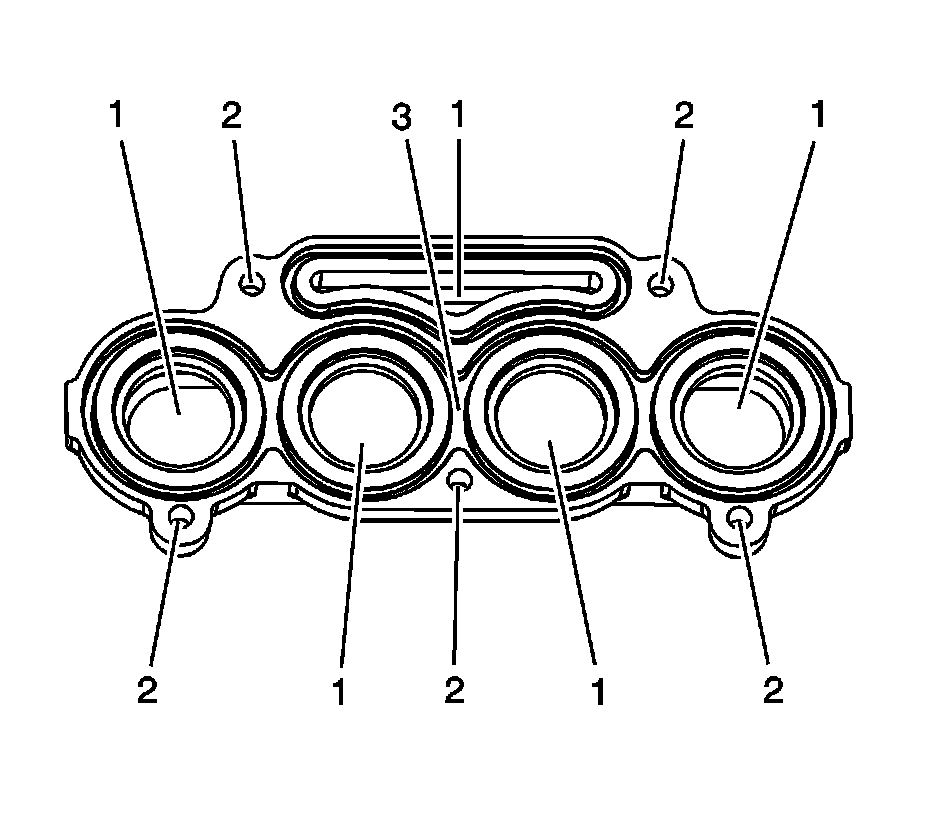 1 2 3 1 2 1

2 1 2 1 2