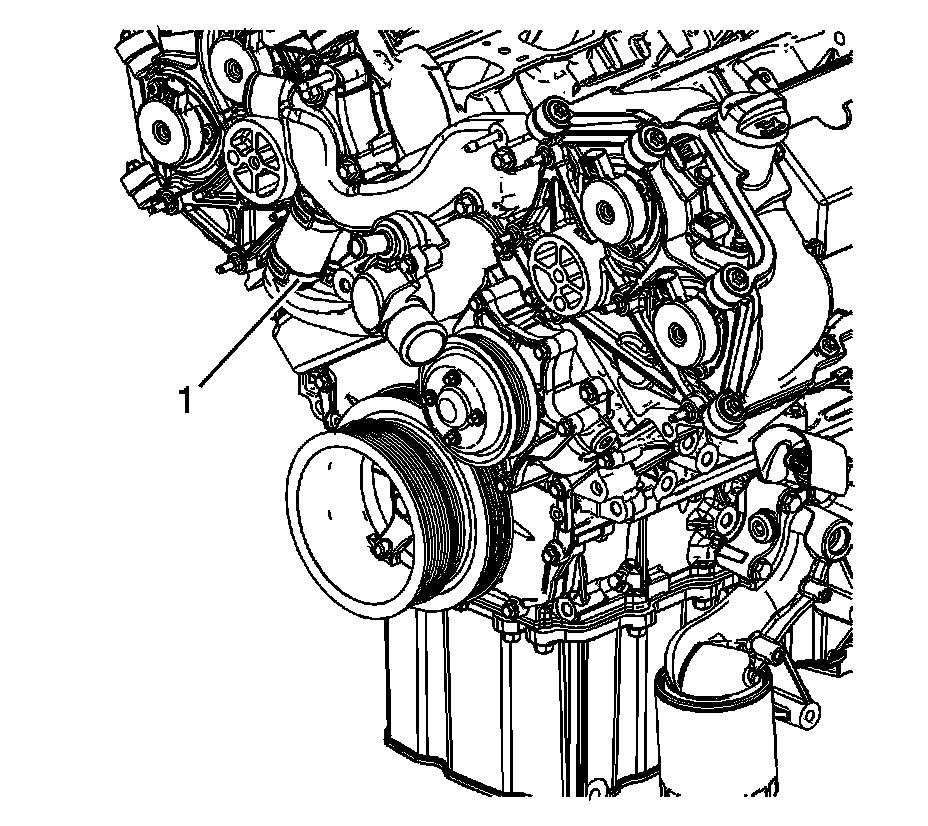 1