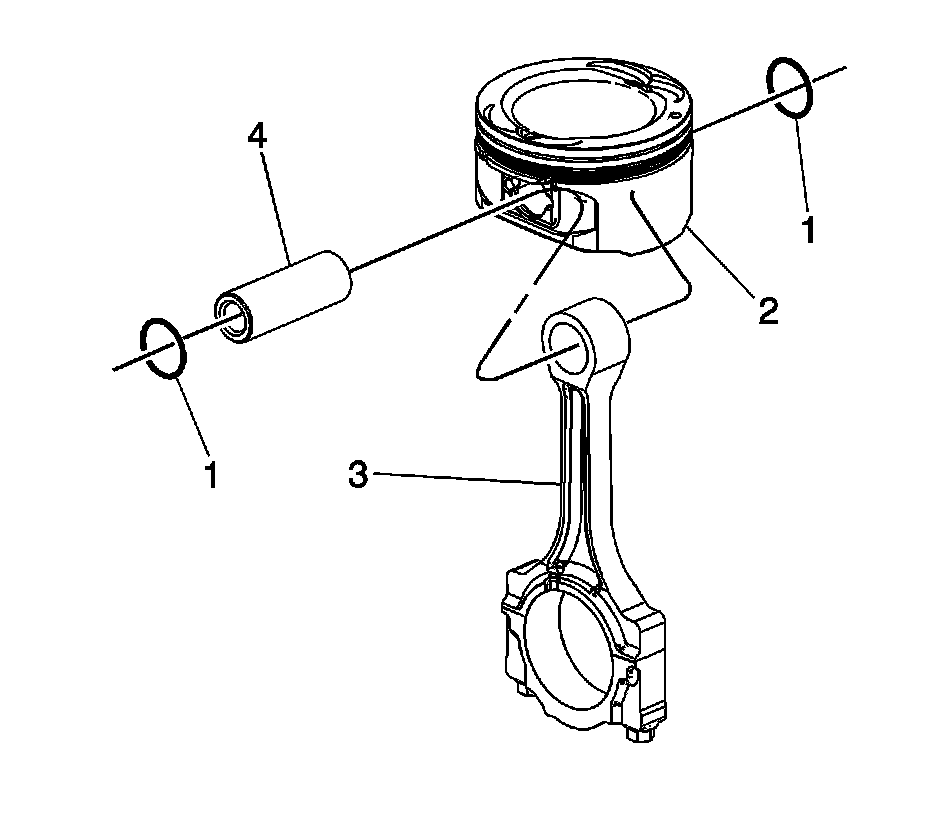 4
1
2
1
3