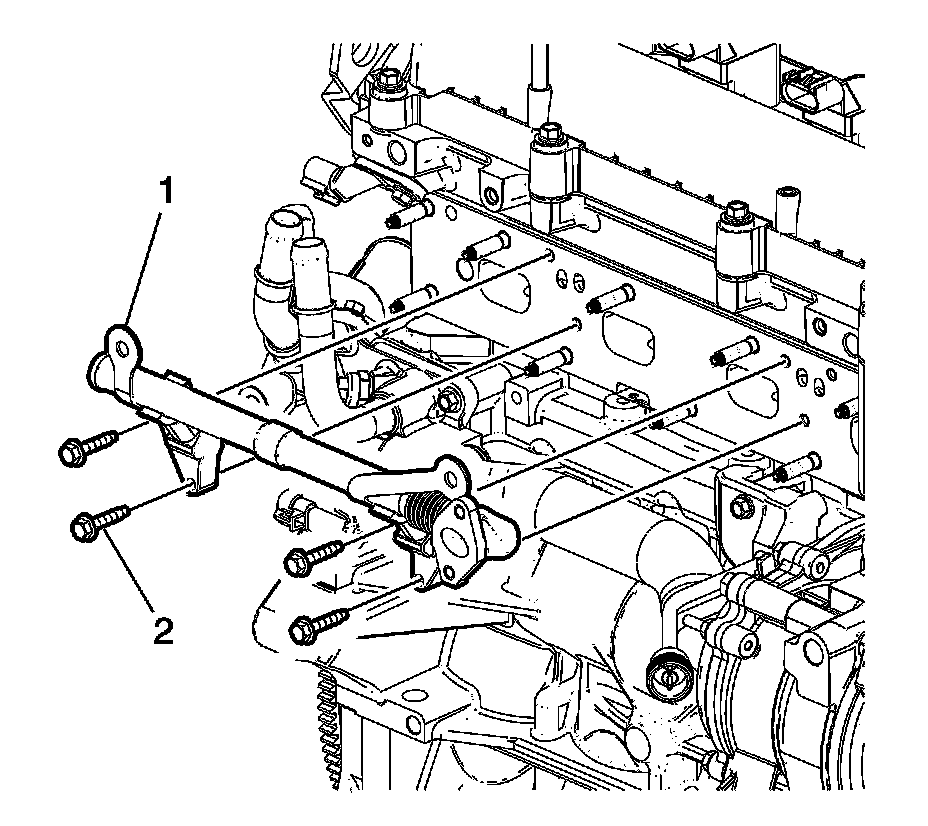 1

2