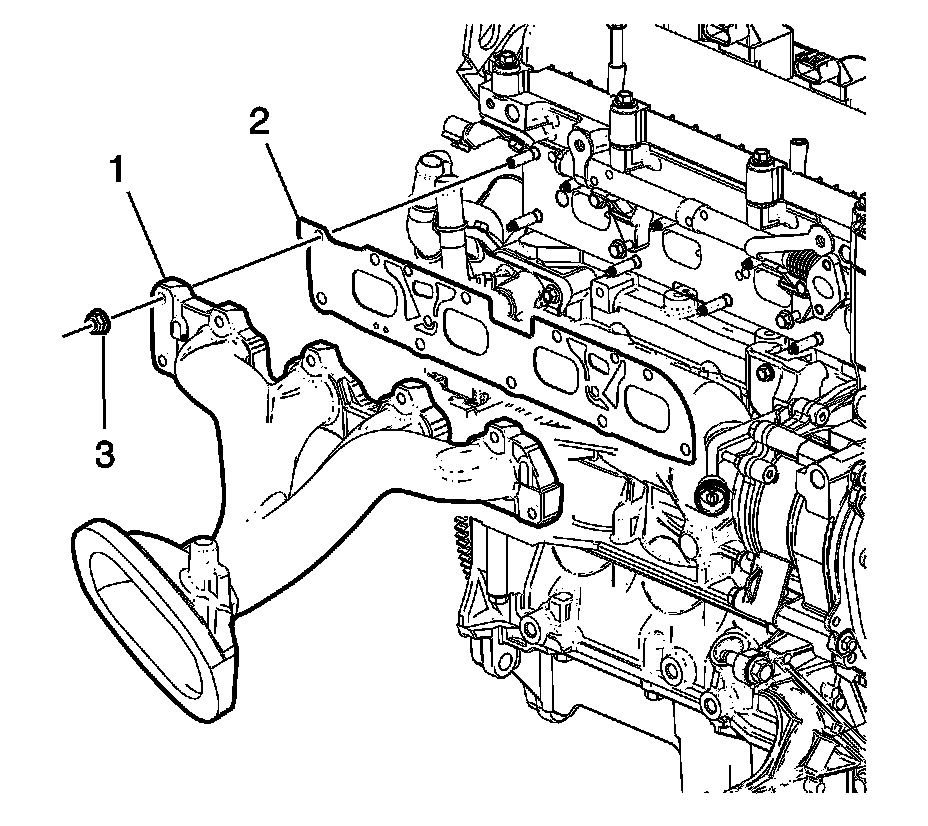 2
1
3