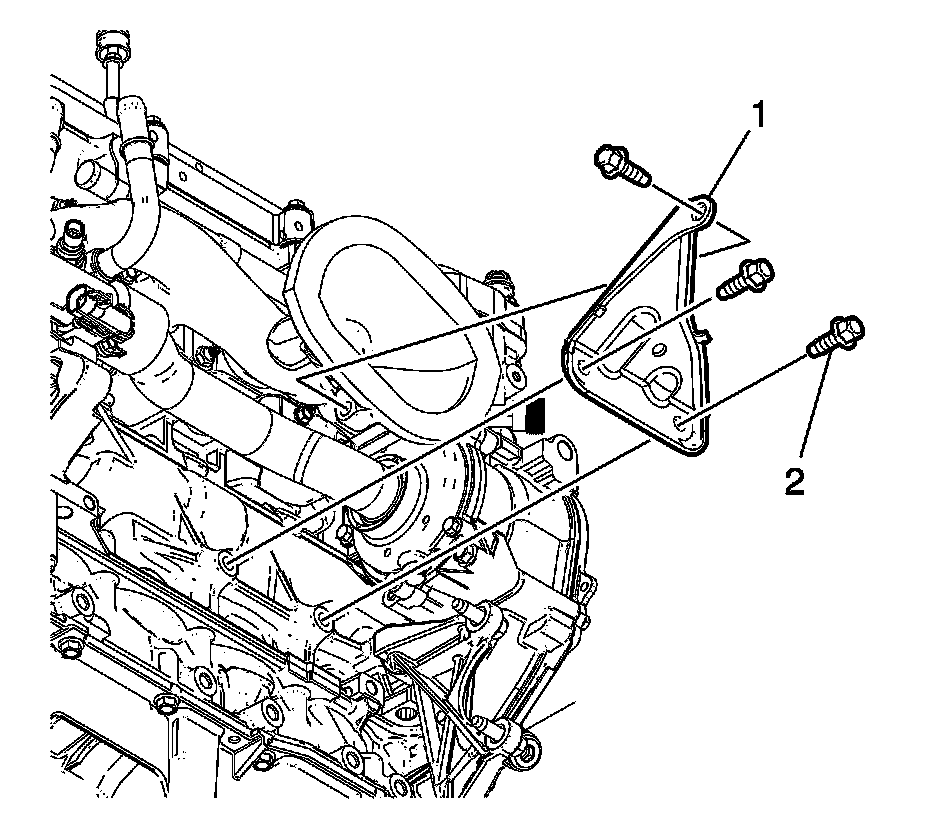 1

2