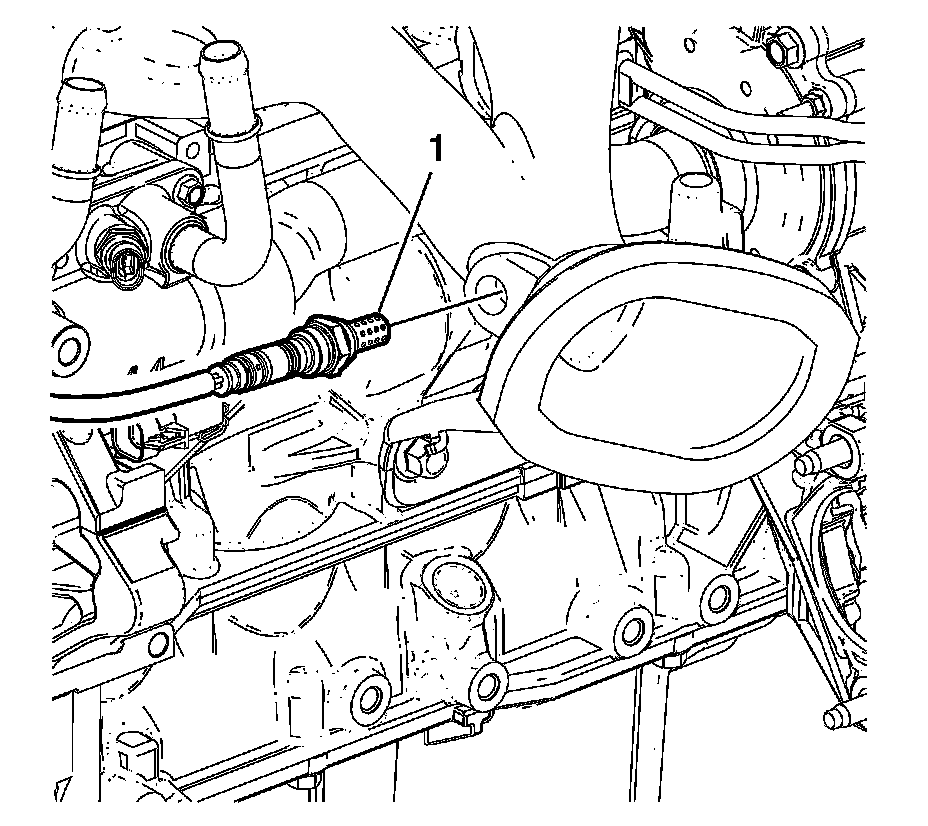 1