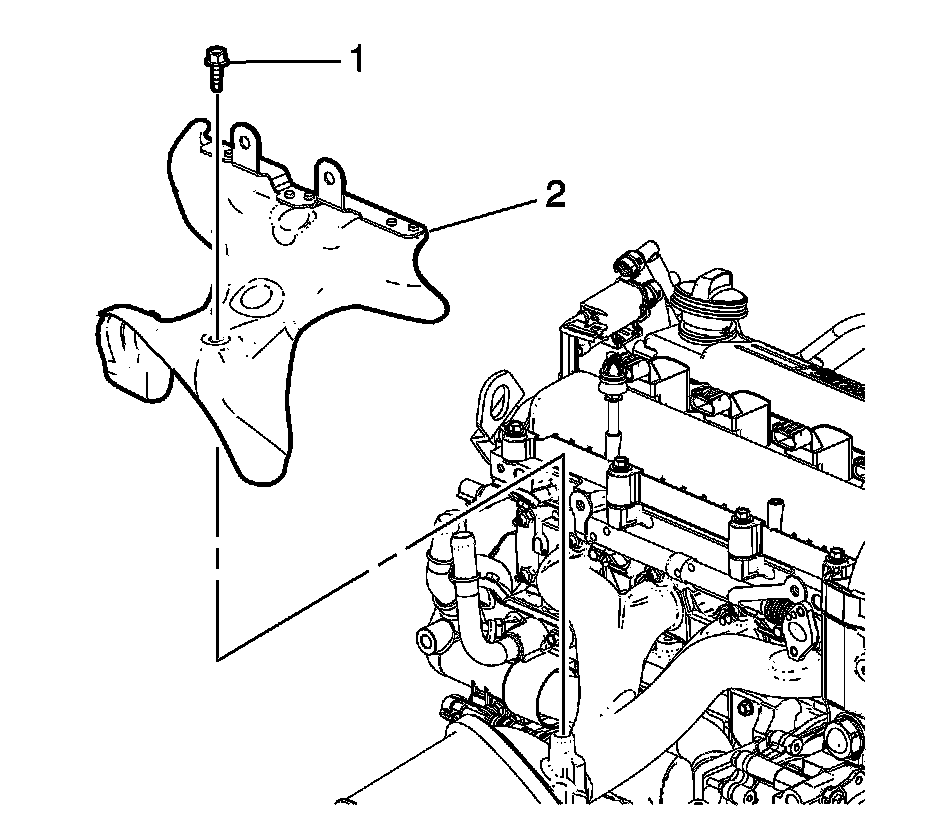 1

2