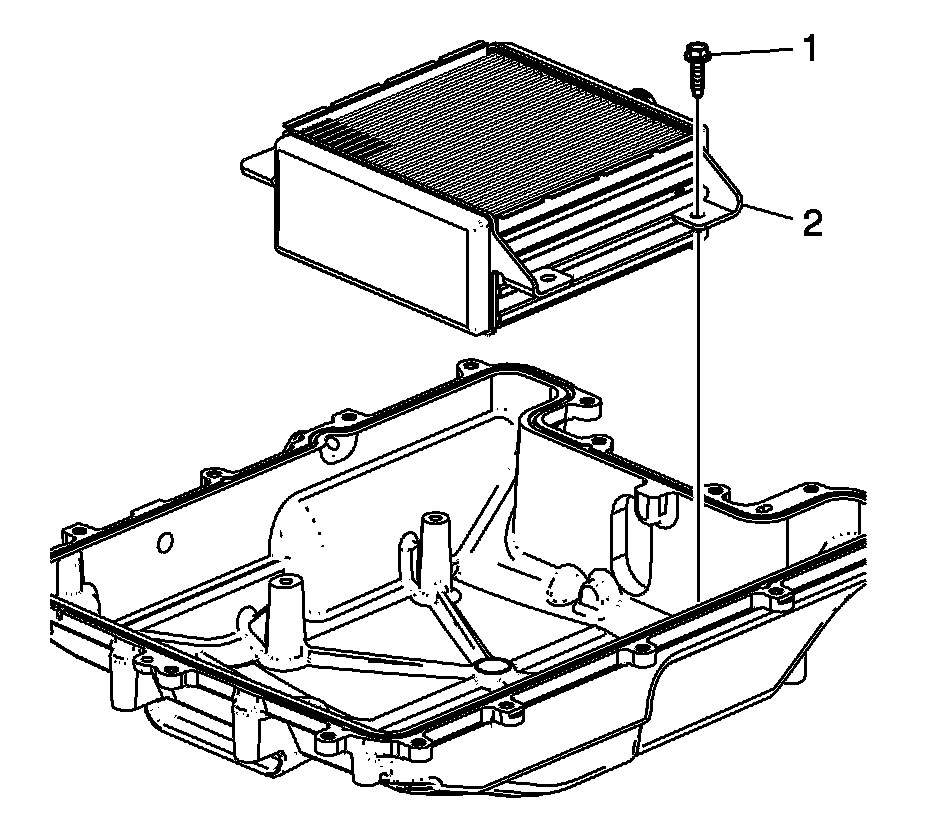 1
2