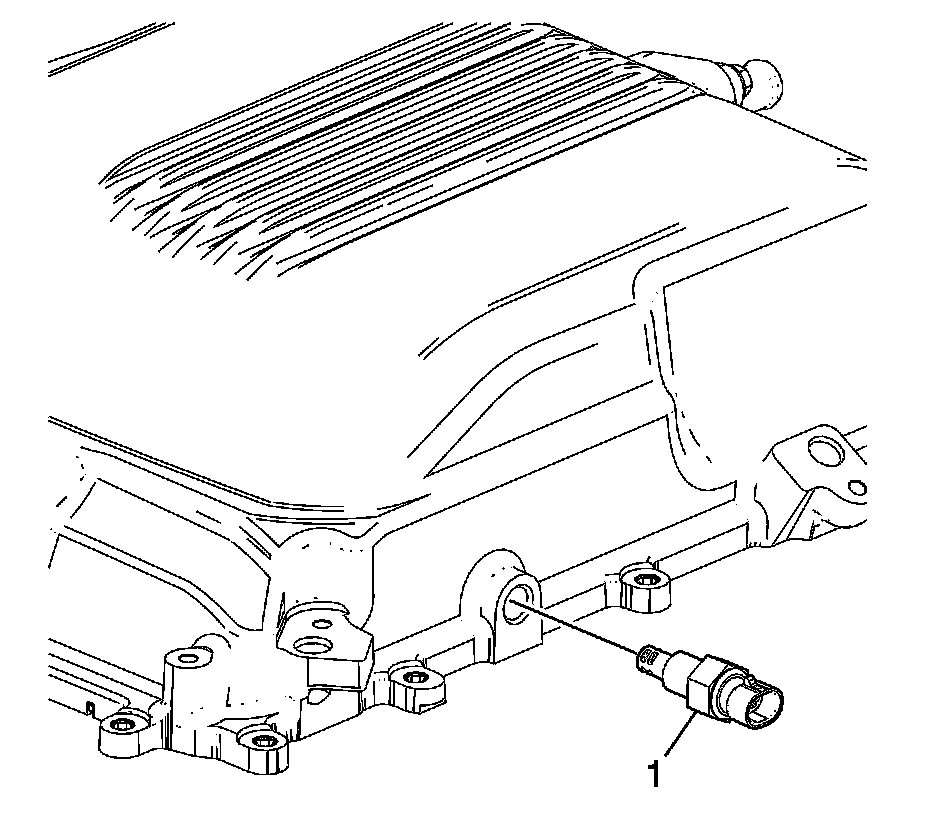 1