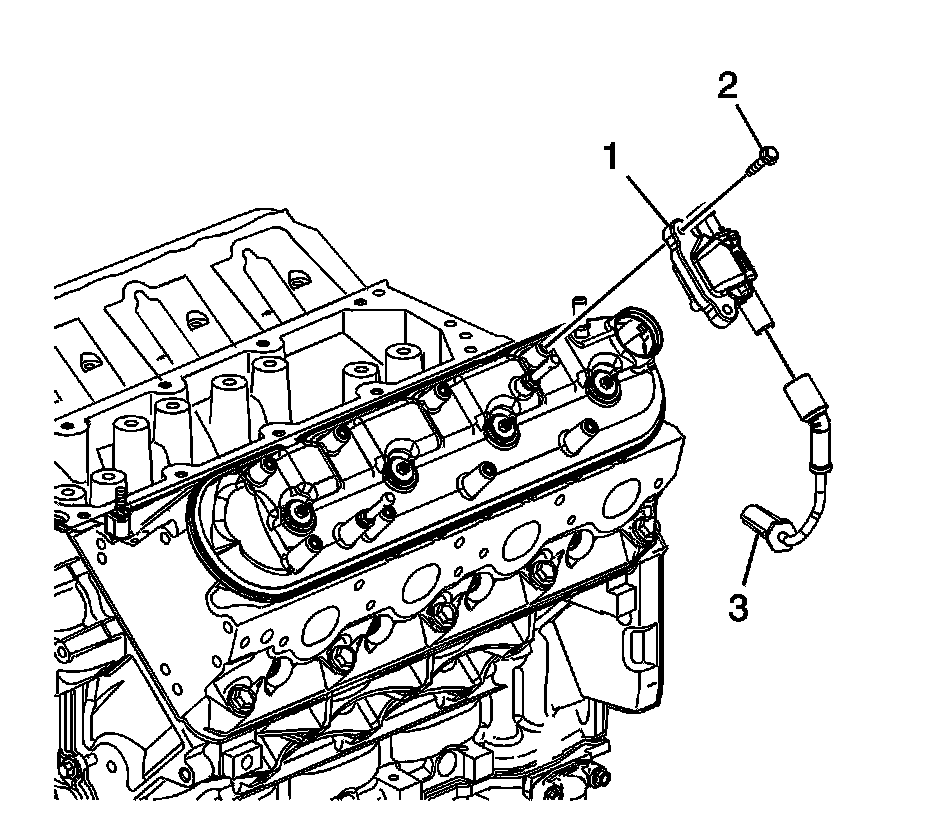 2
1
3