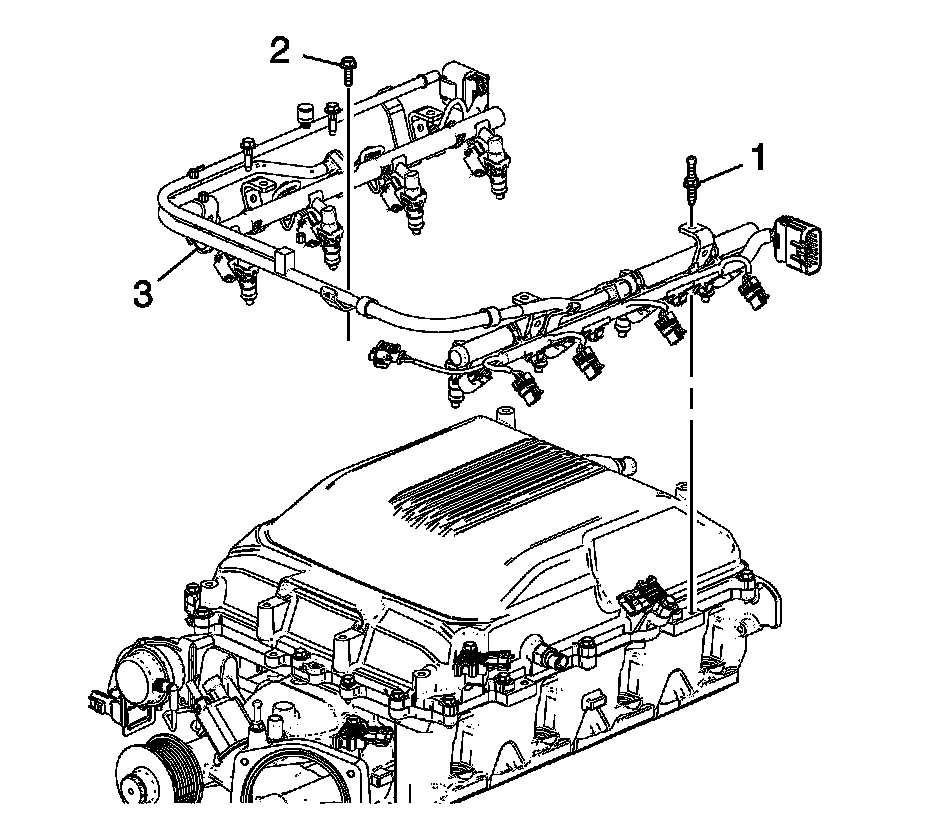 2

1

3