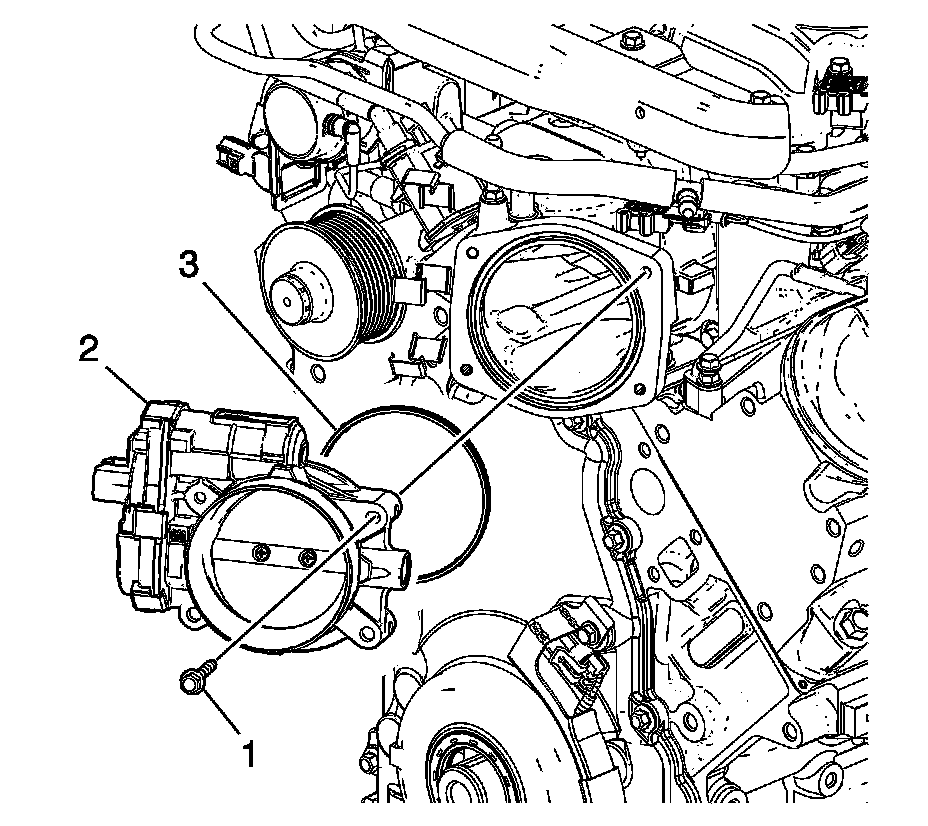 3
2
1