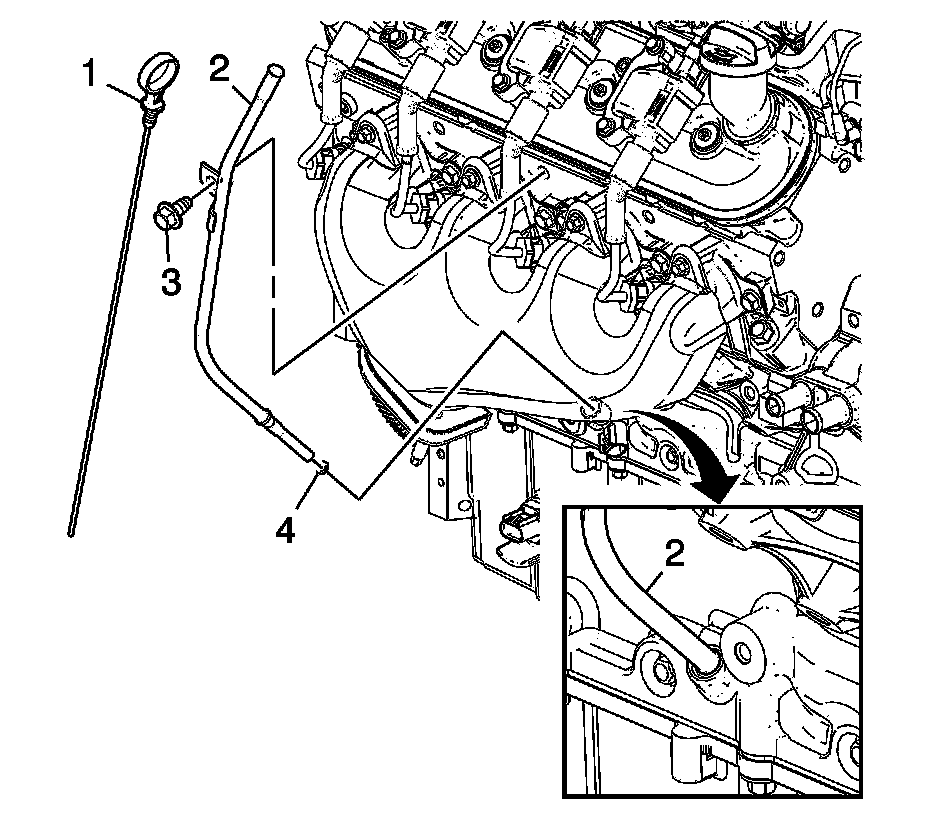 1
2
3
4
2