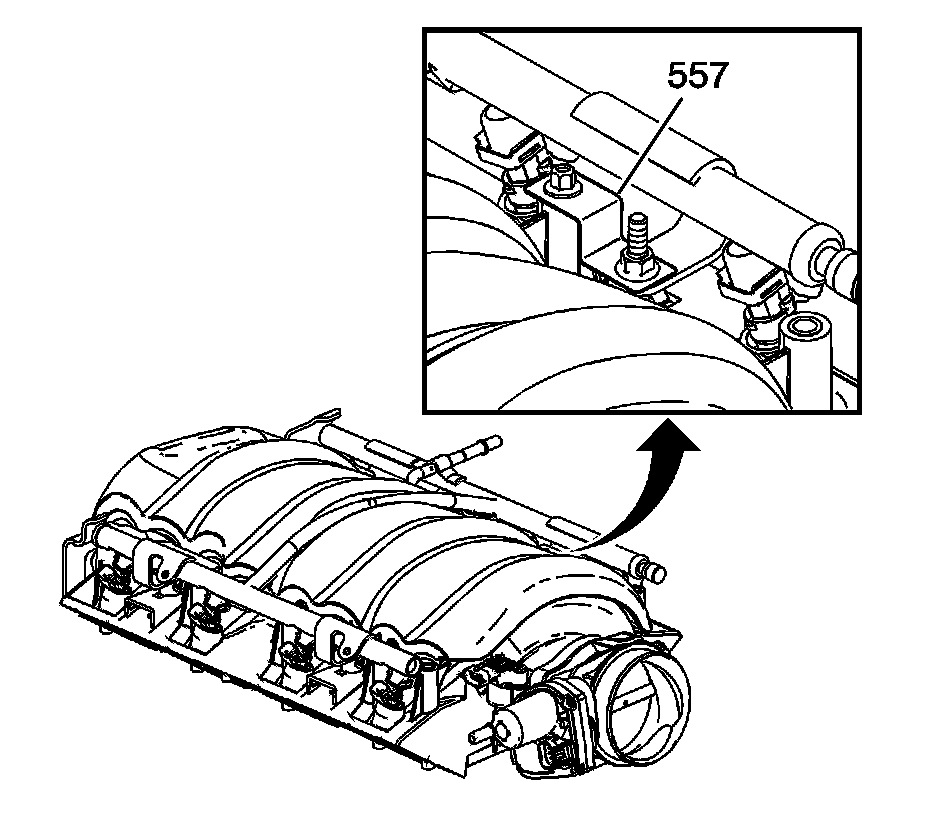 557