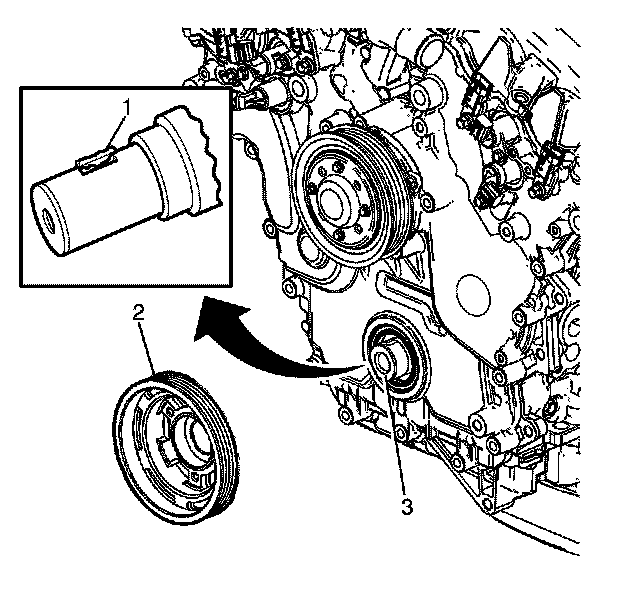 1
2
3