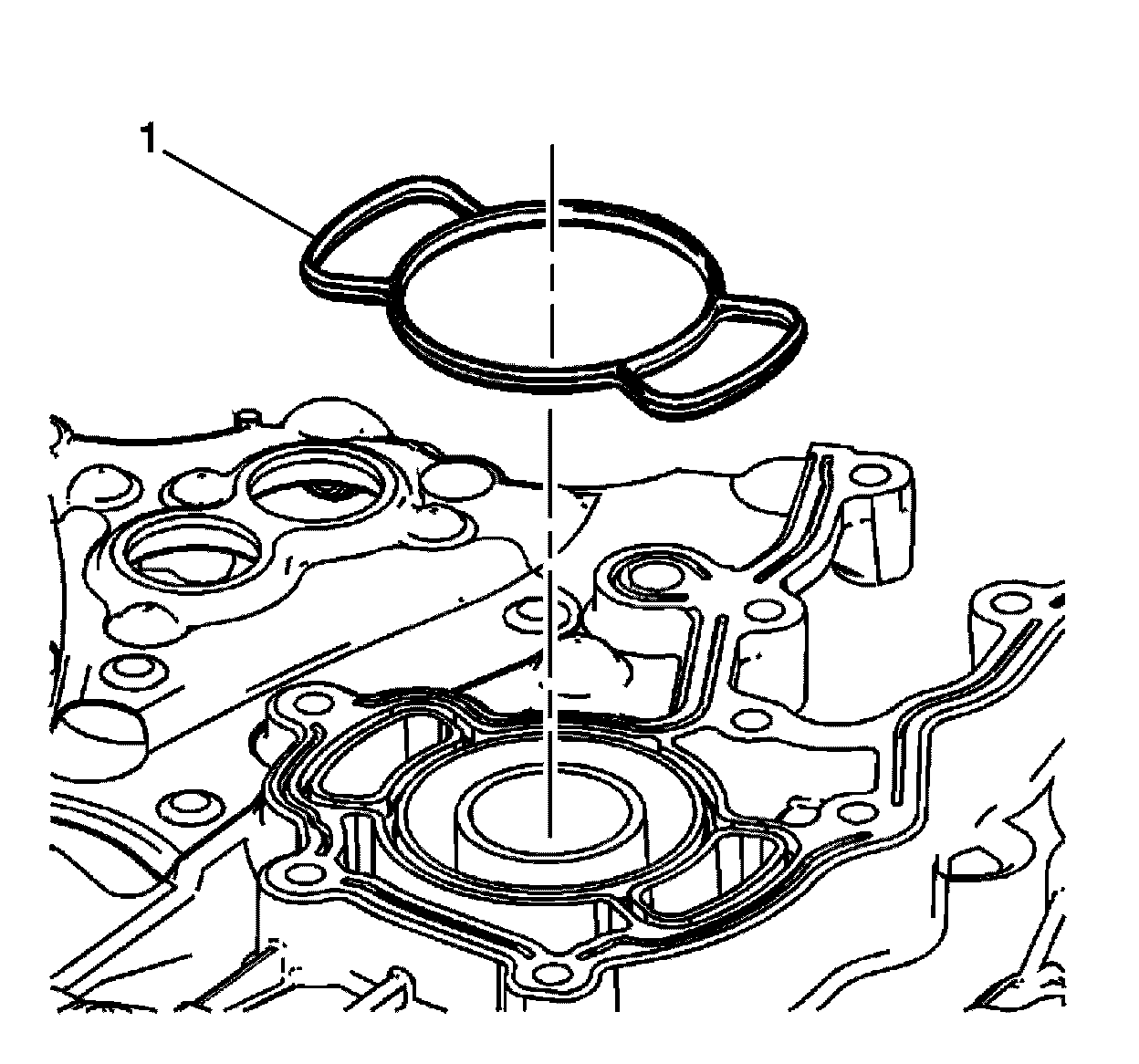 1