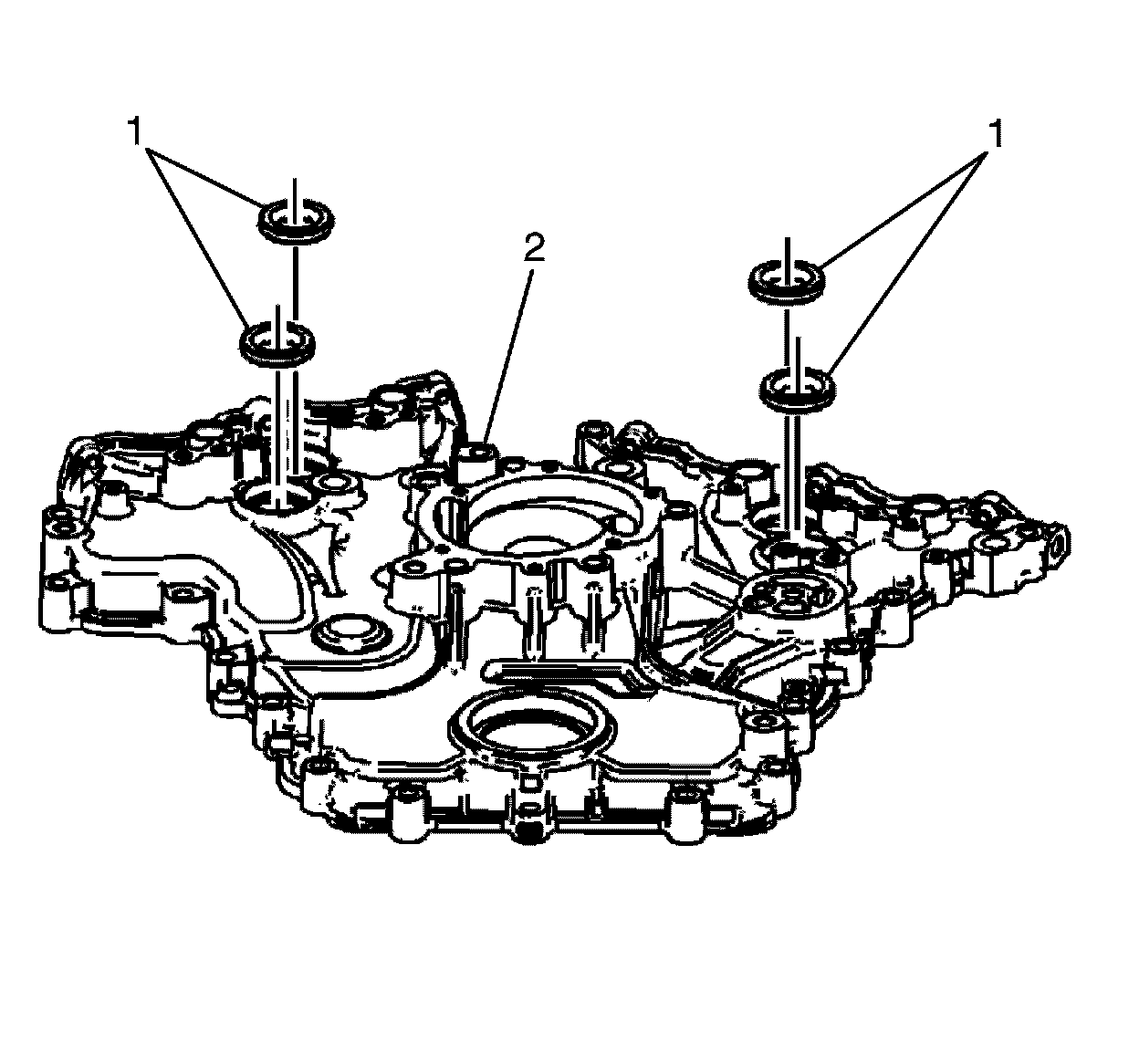 1
2
1