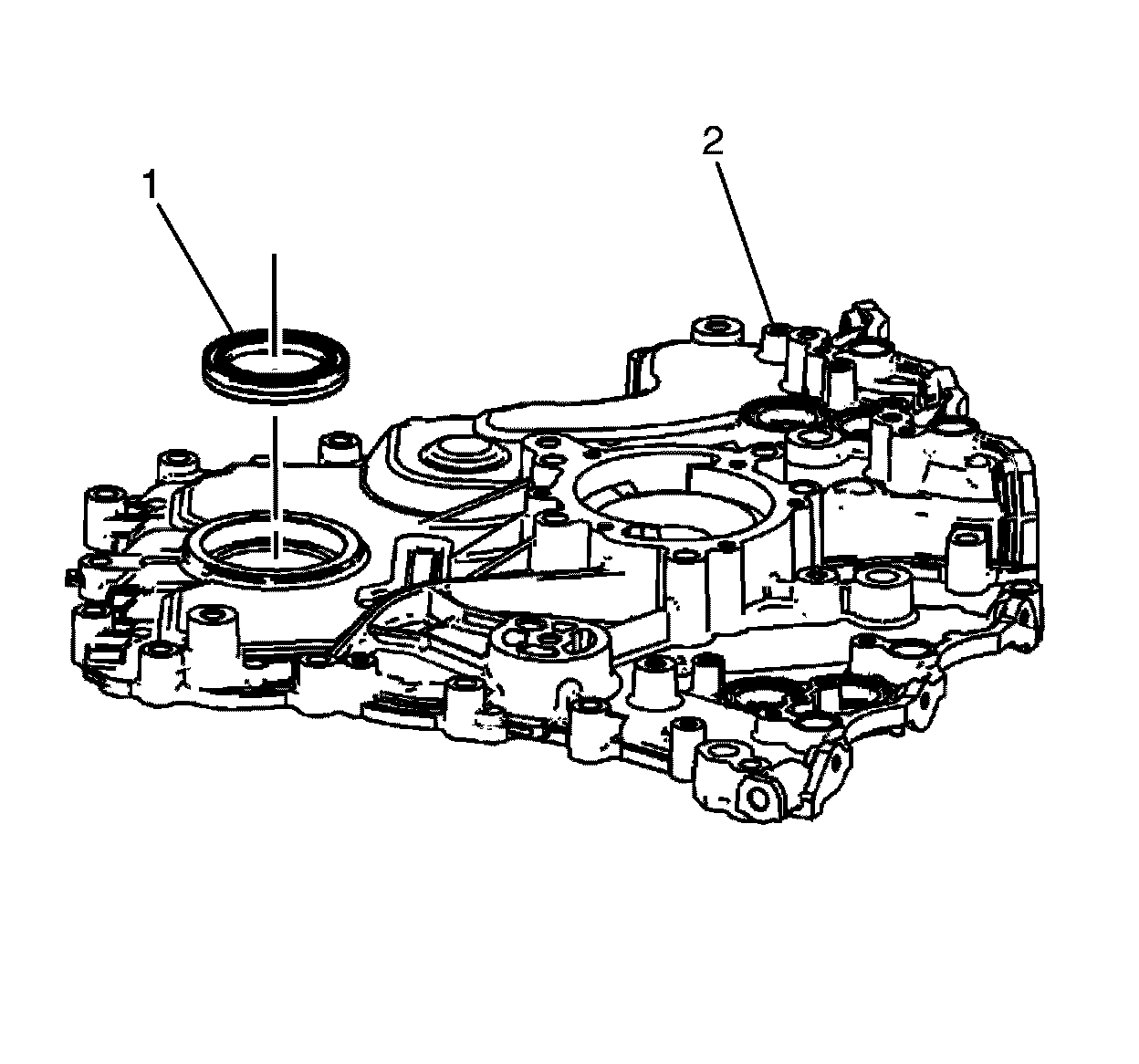 1
2