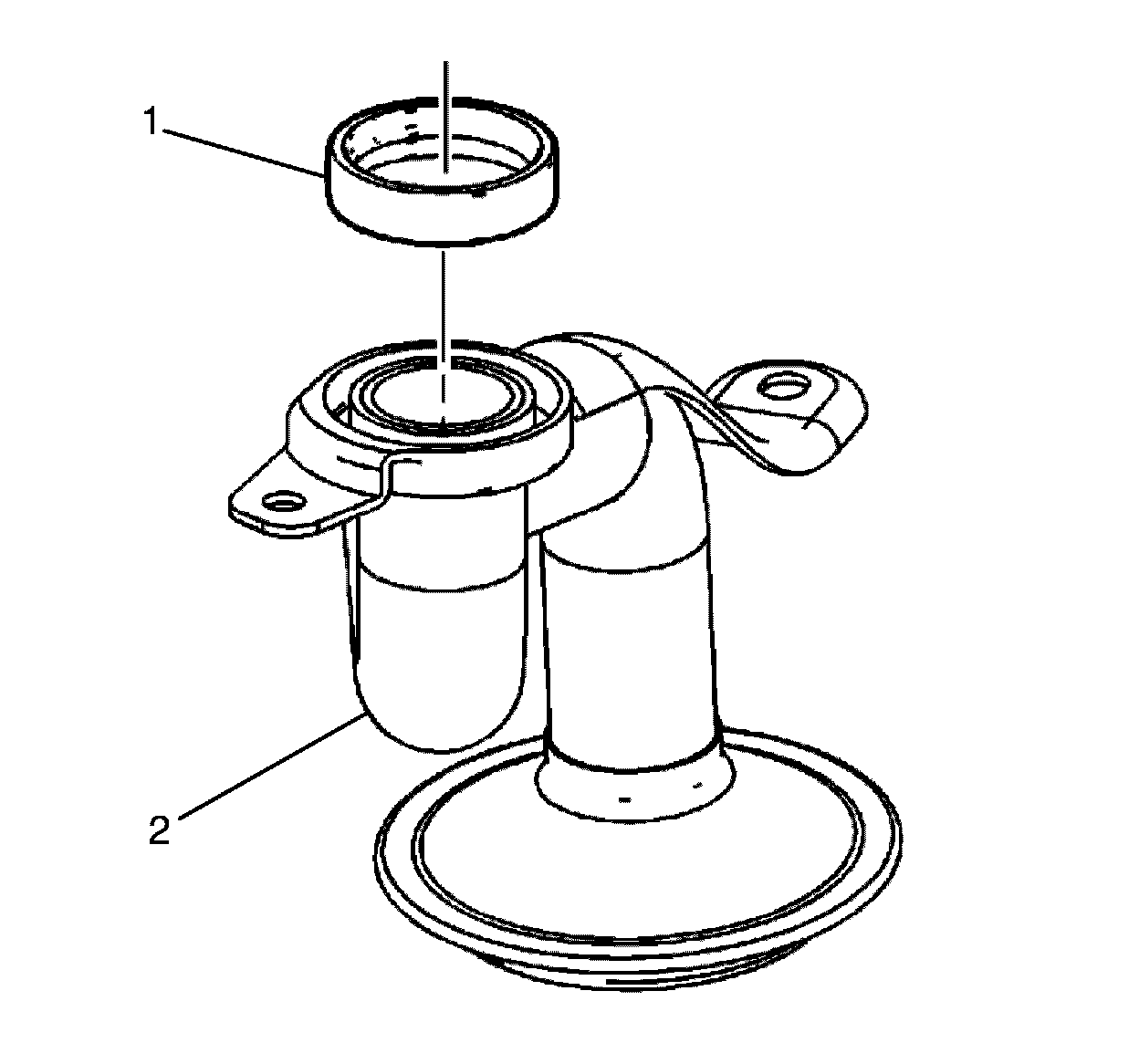 1
2