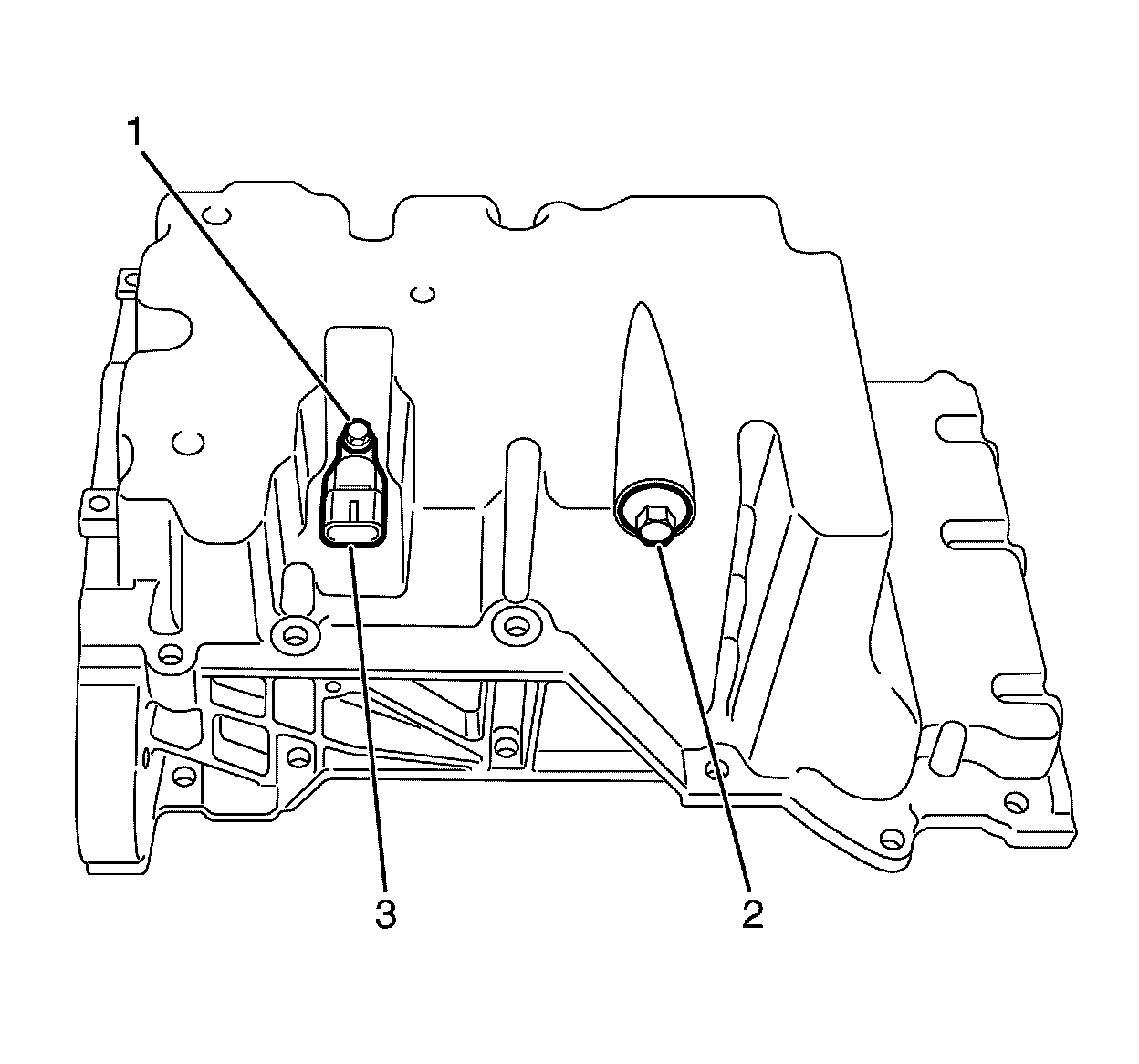 1
3
2