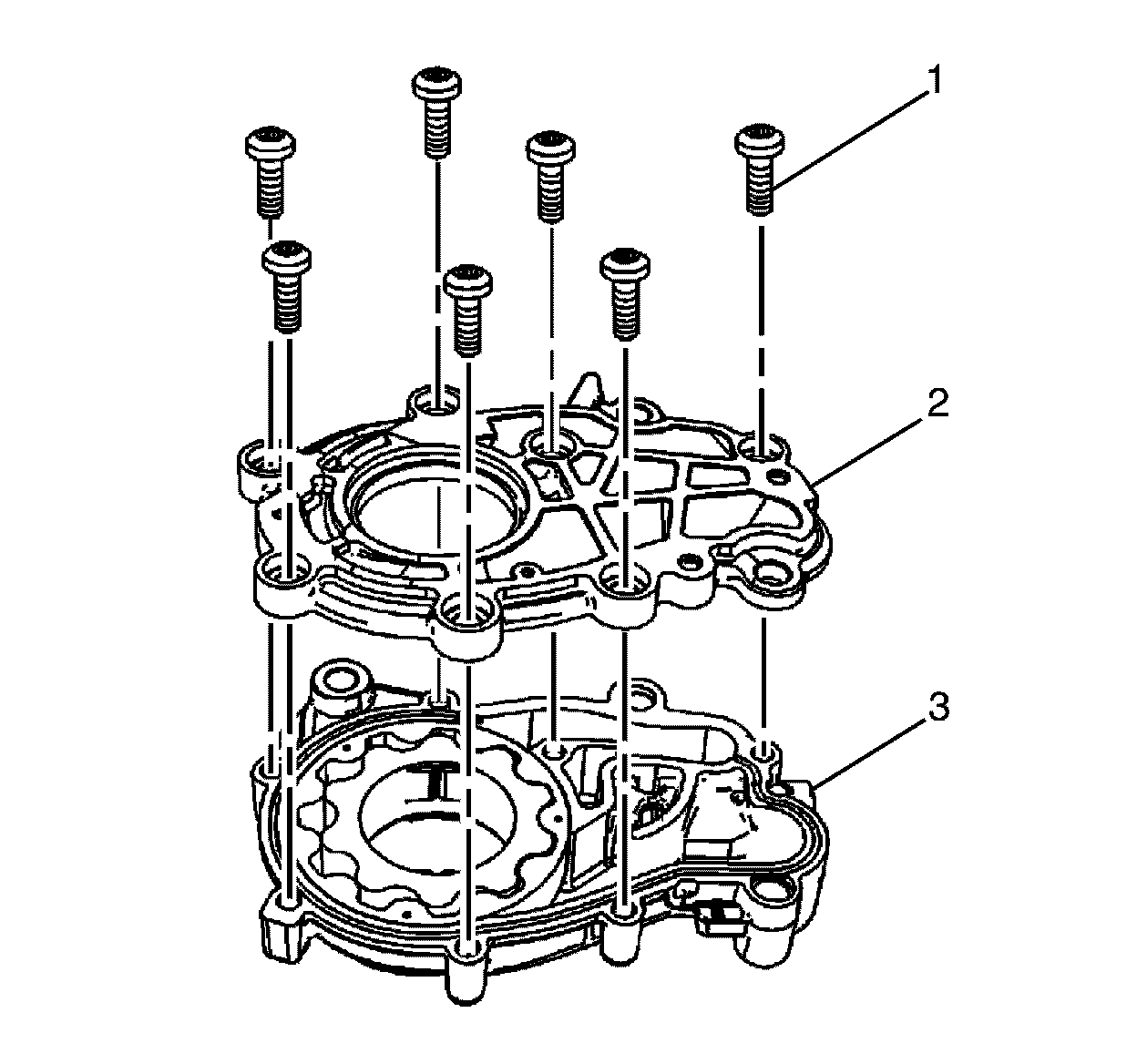 1
2
3