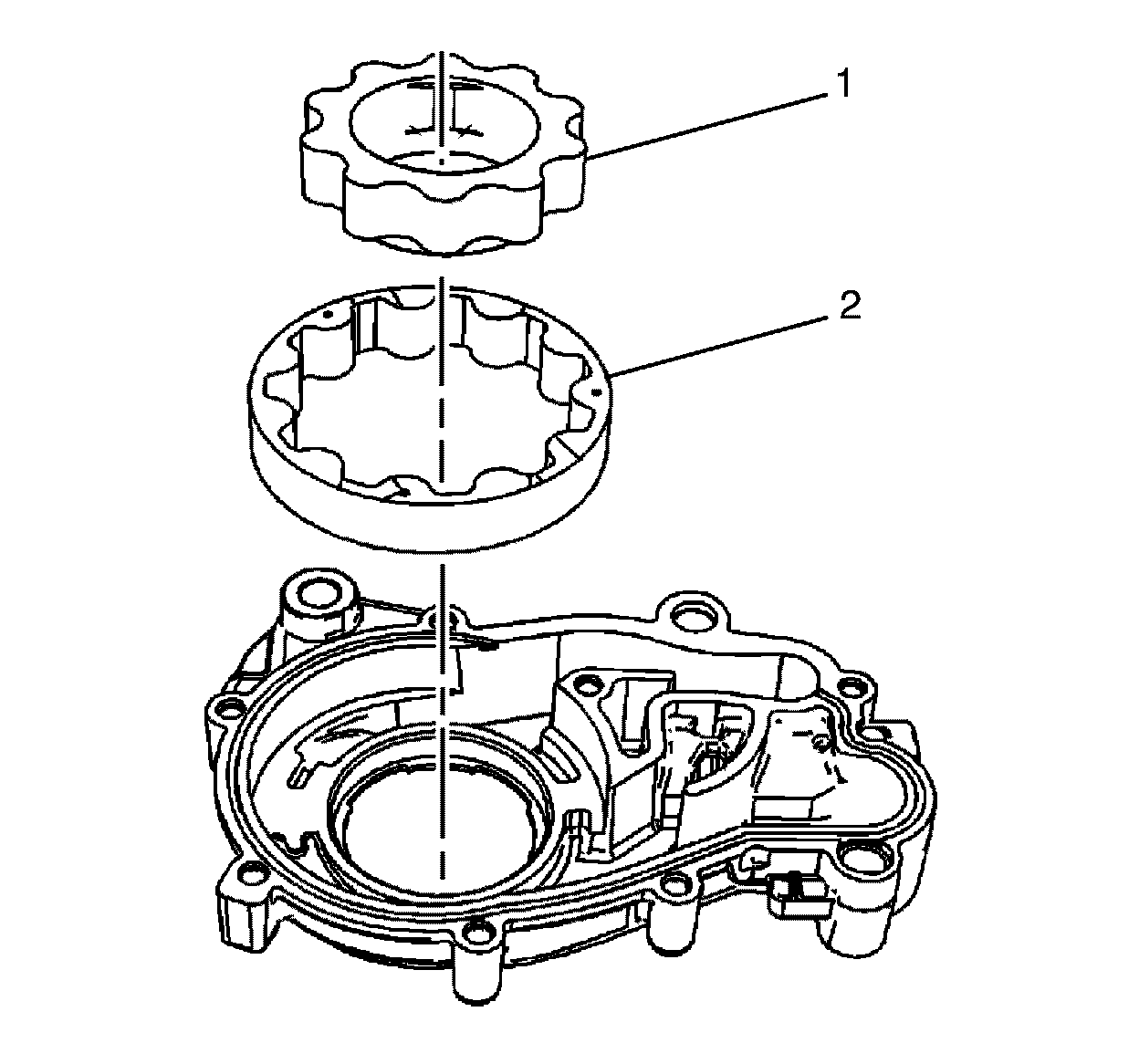 1
2