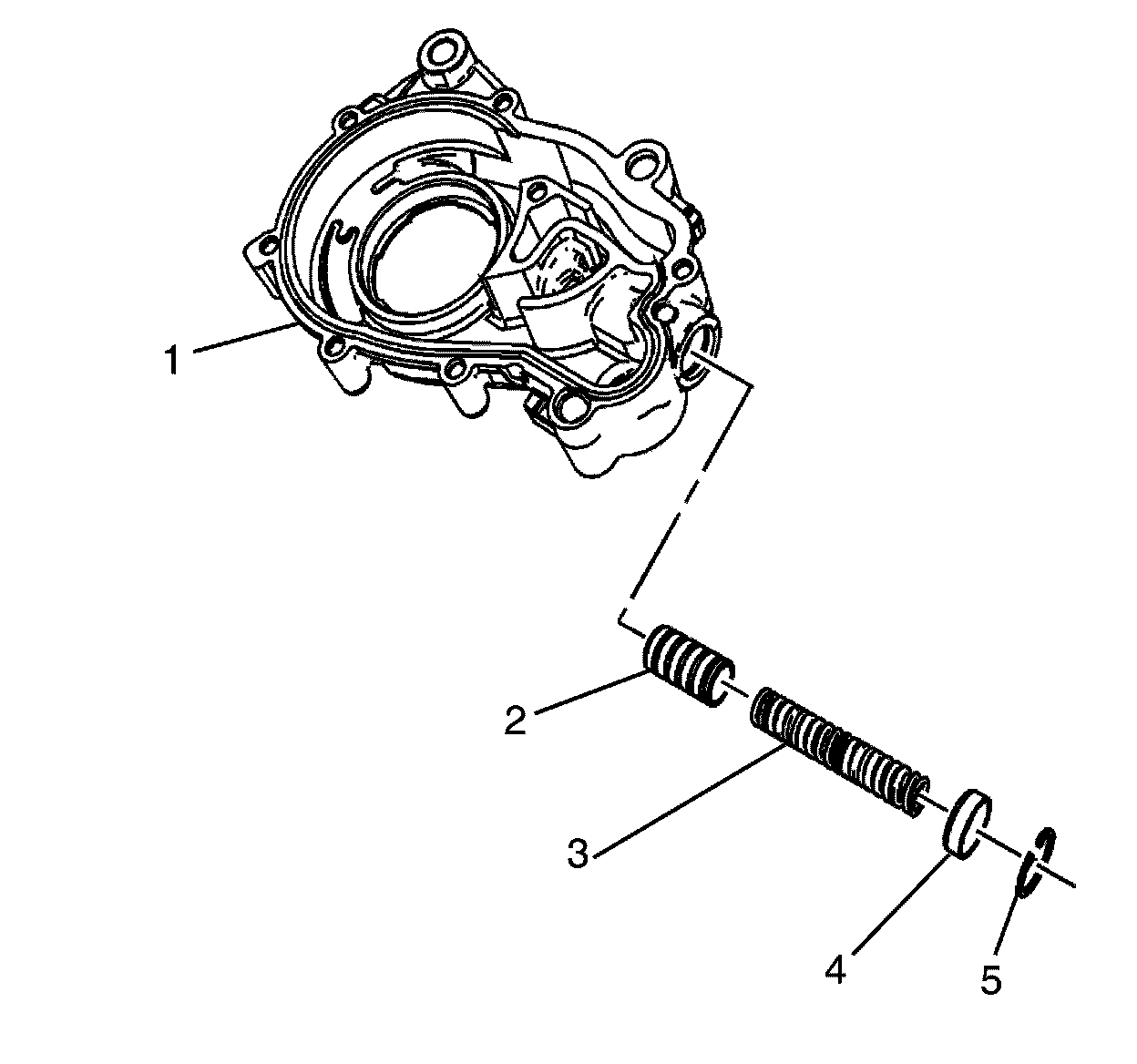 1
2
3
4
5