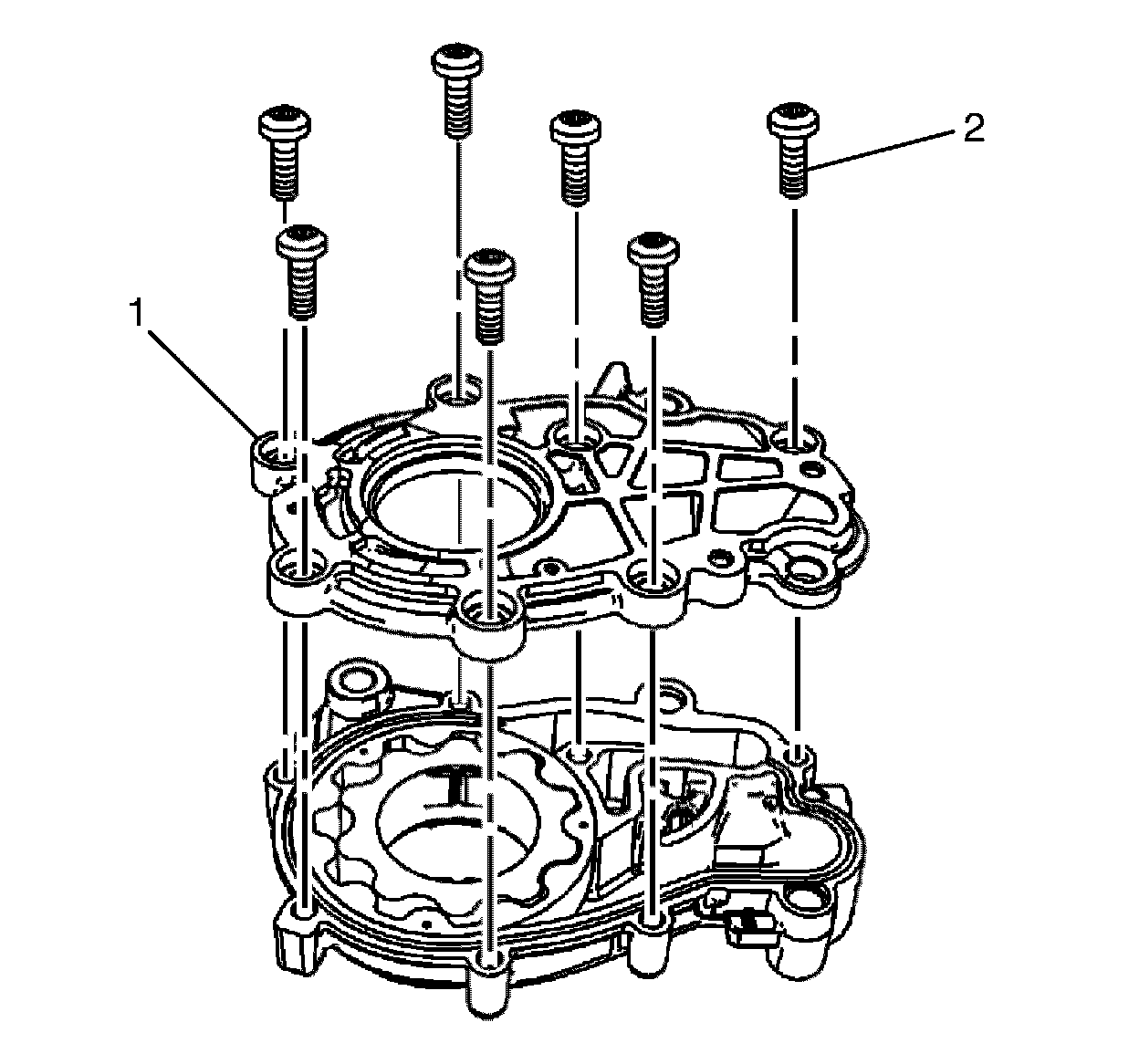 2
1