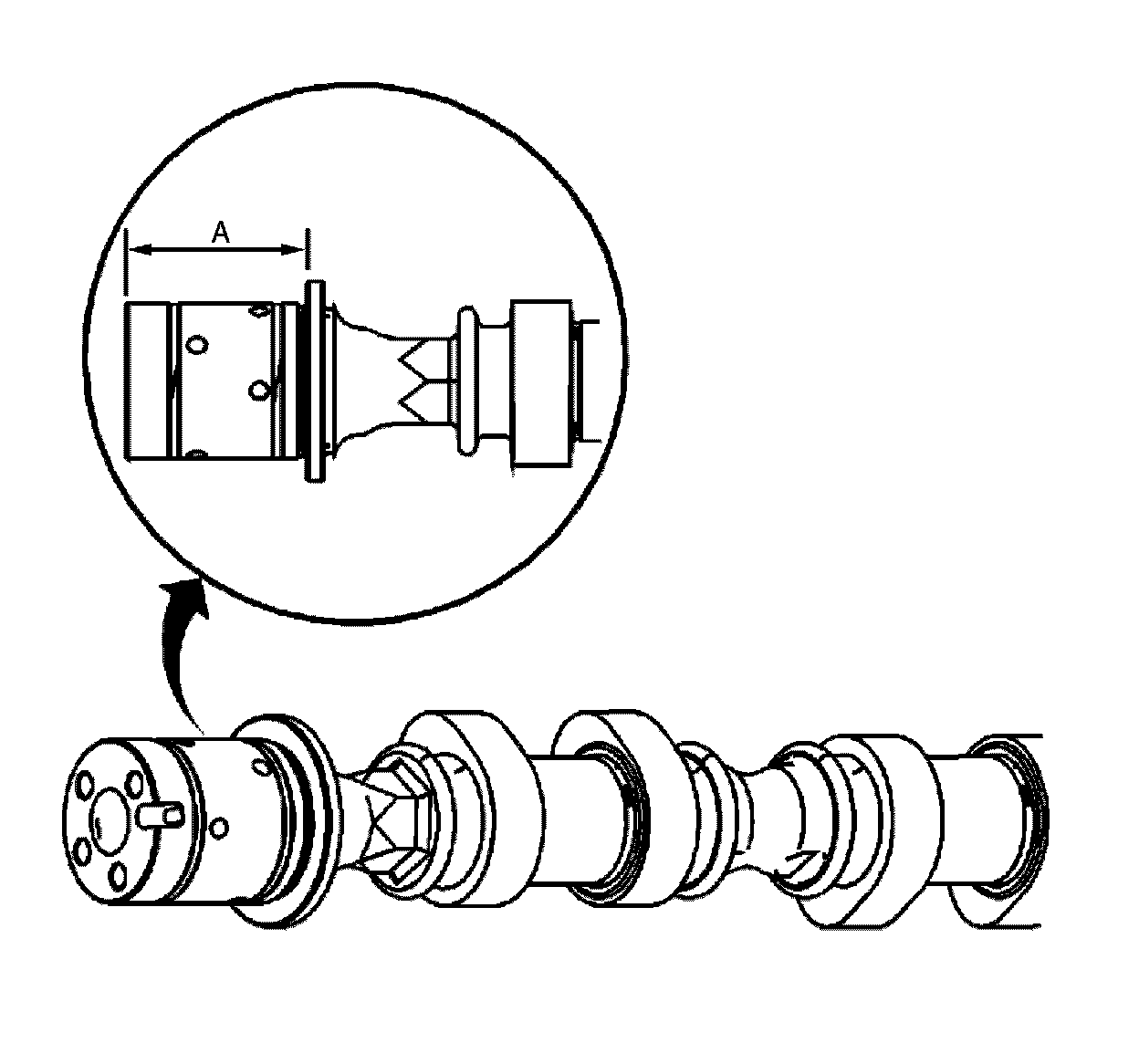 A