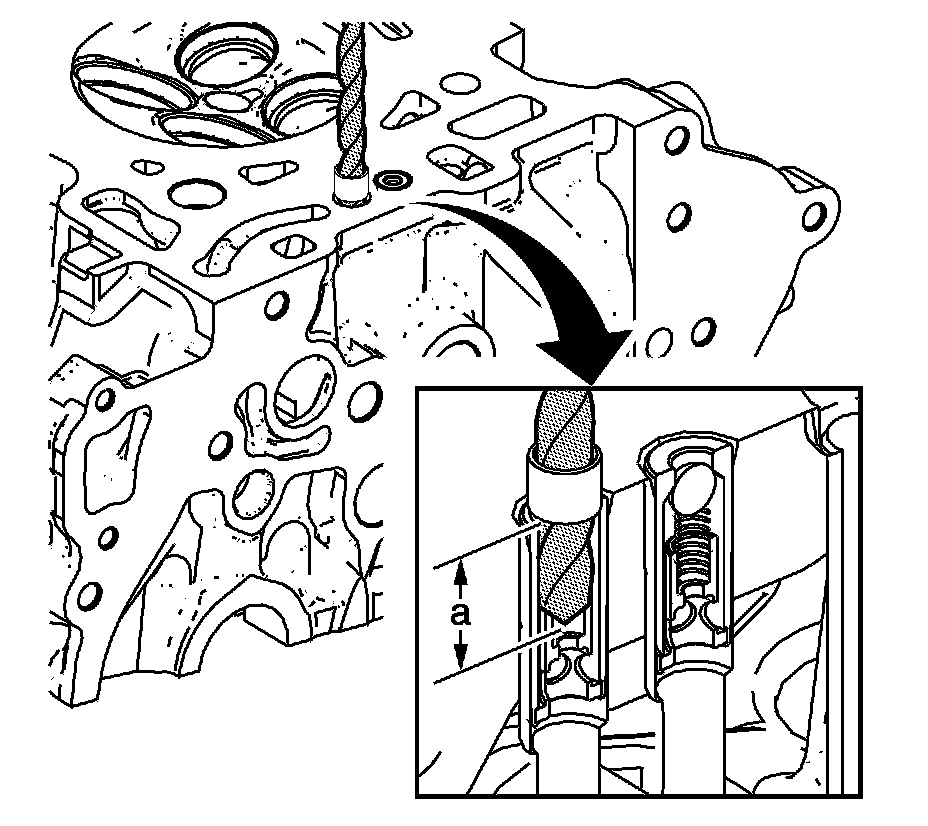 a