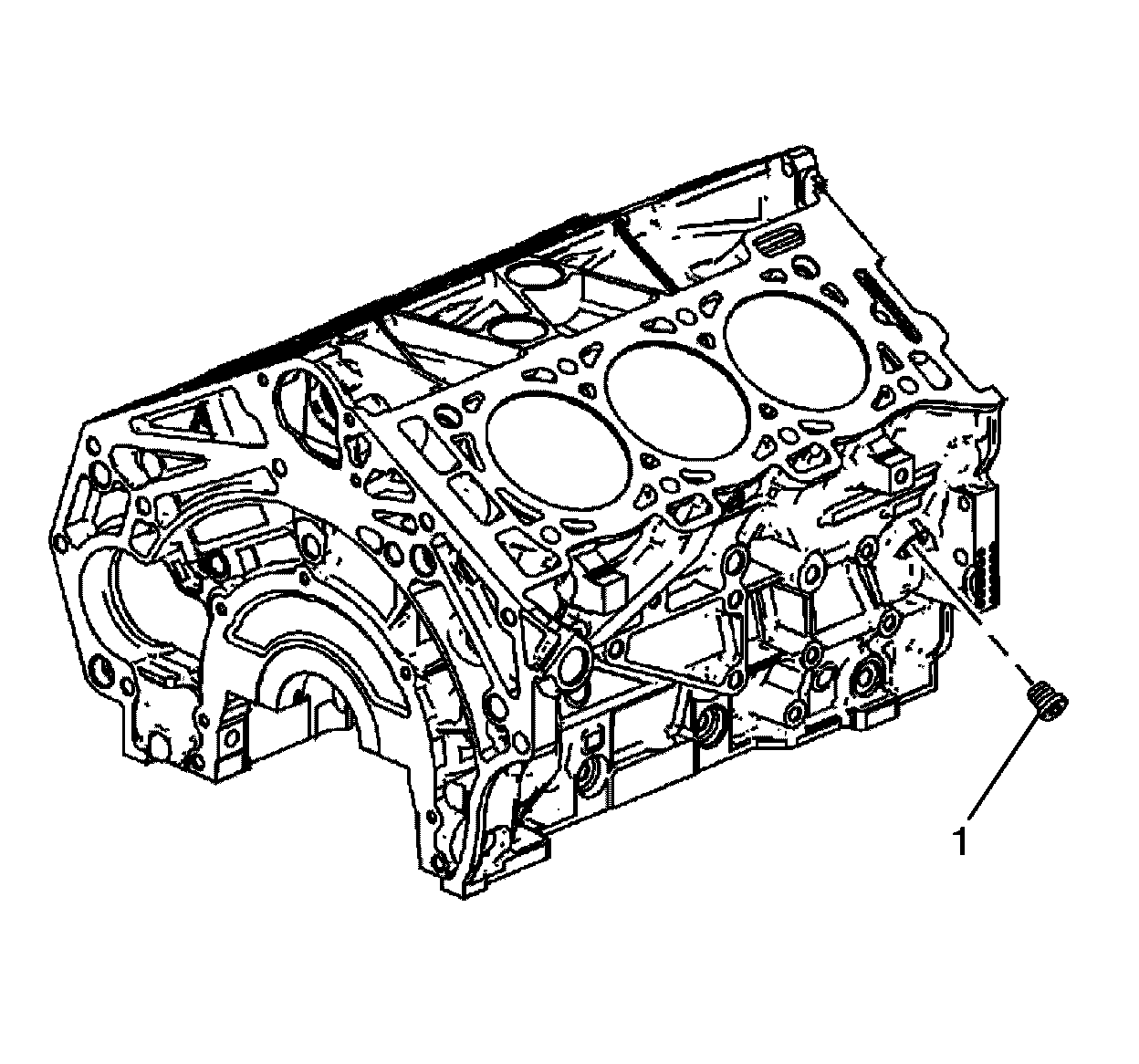 1