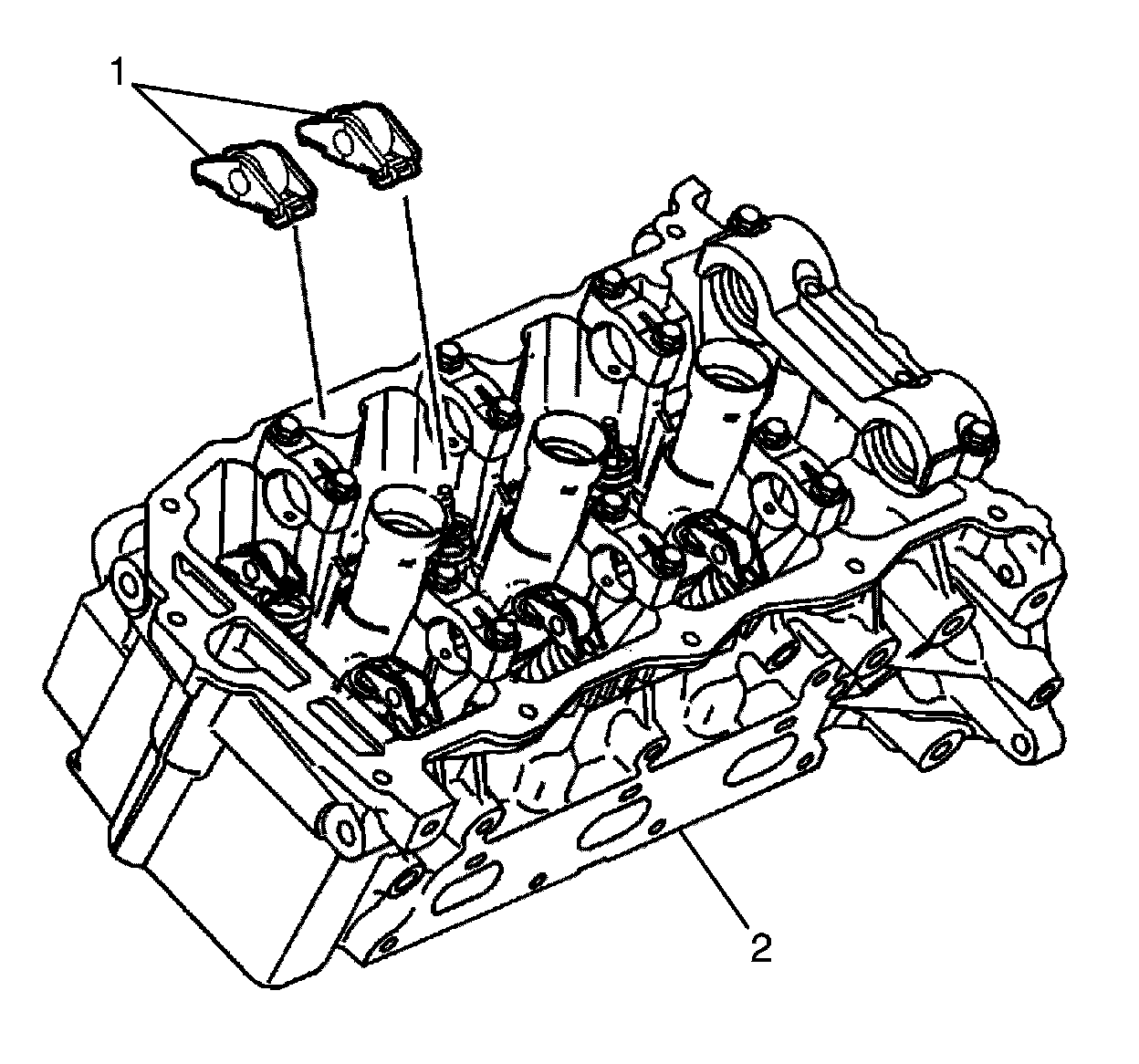 1

2