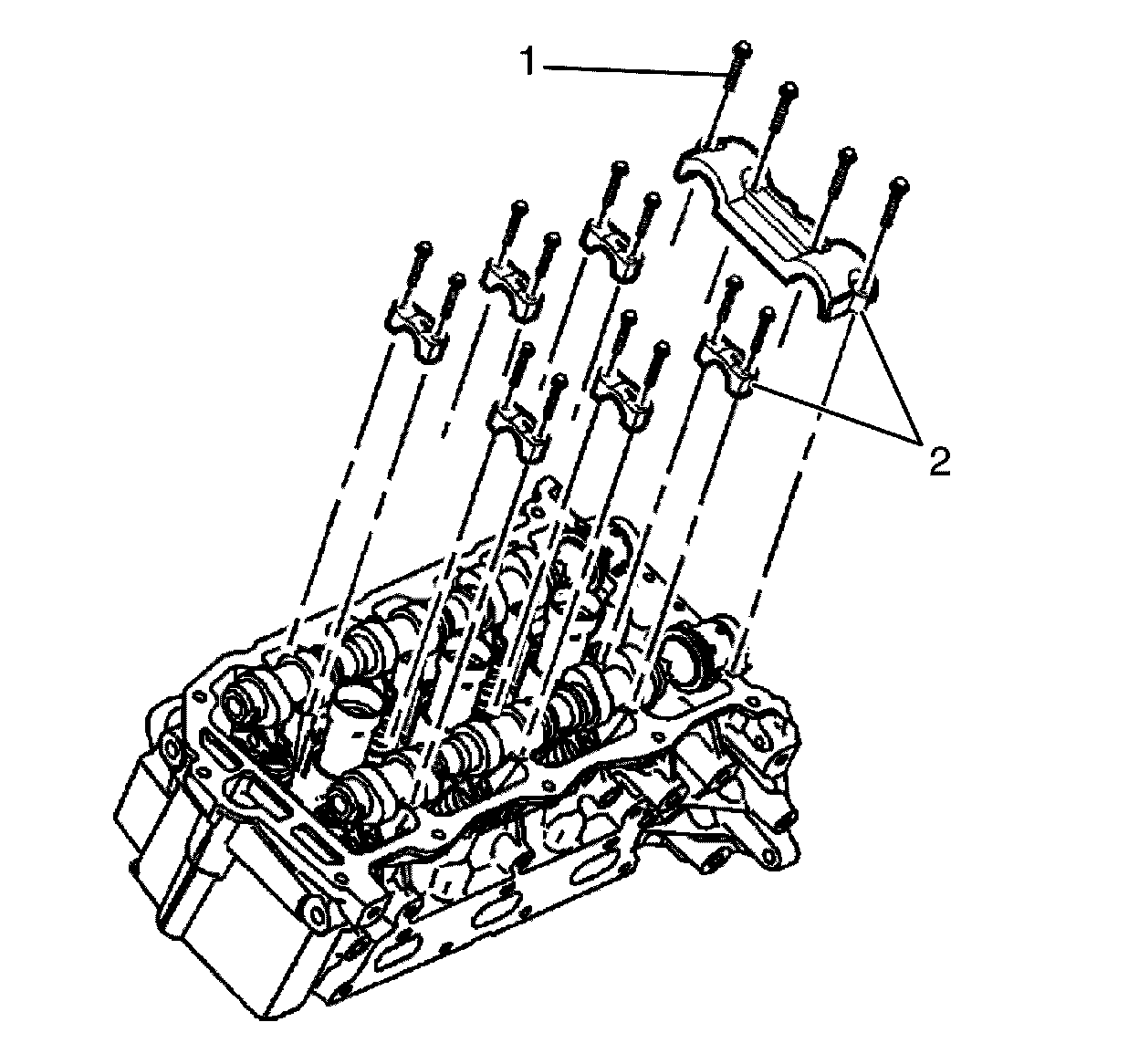 1

2