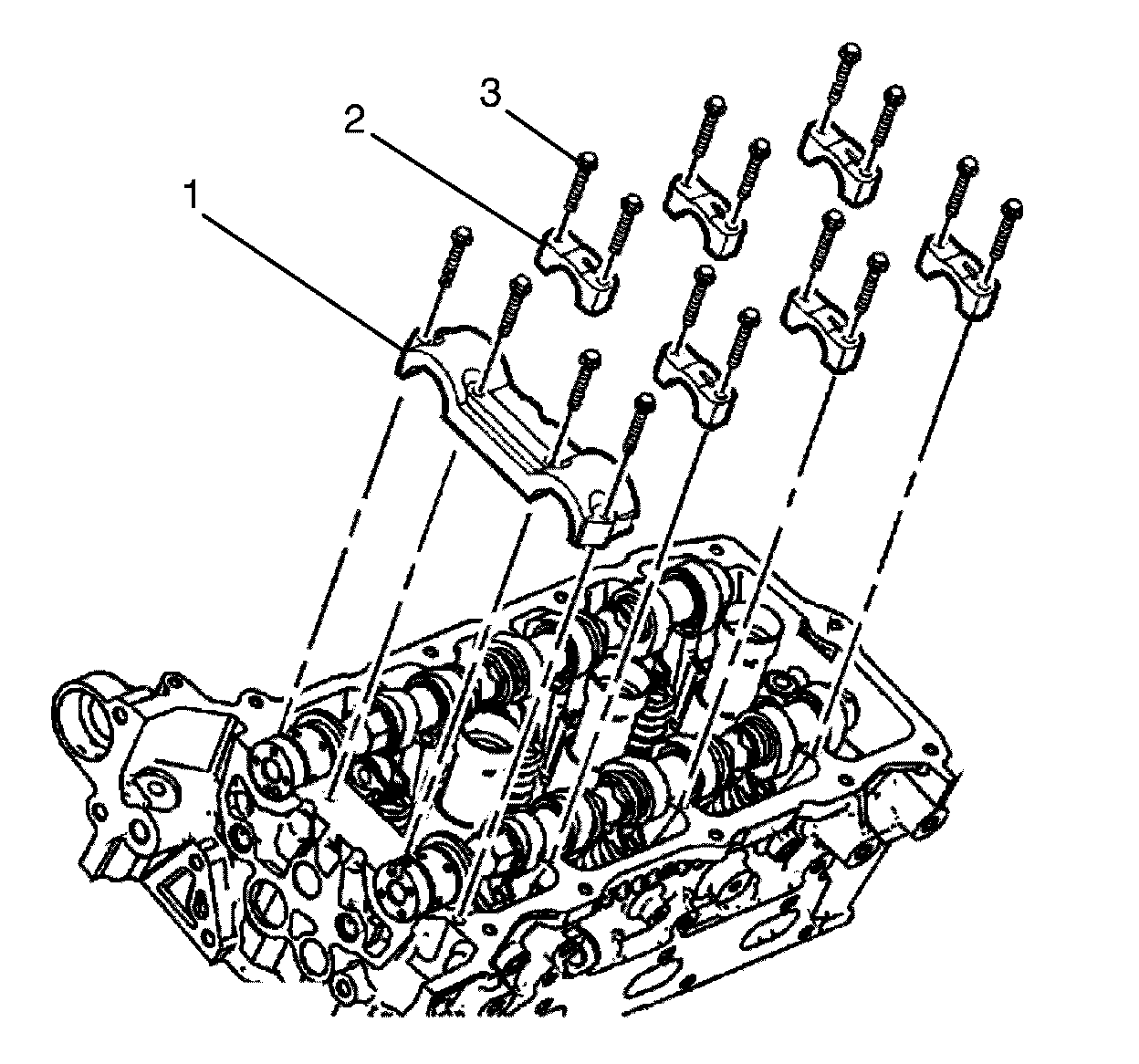 3
2
1