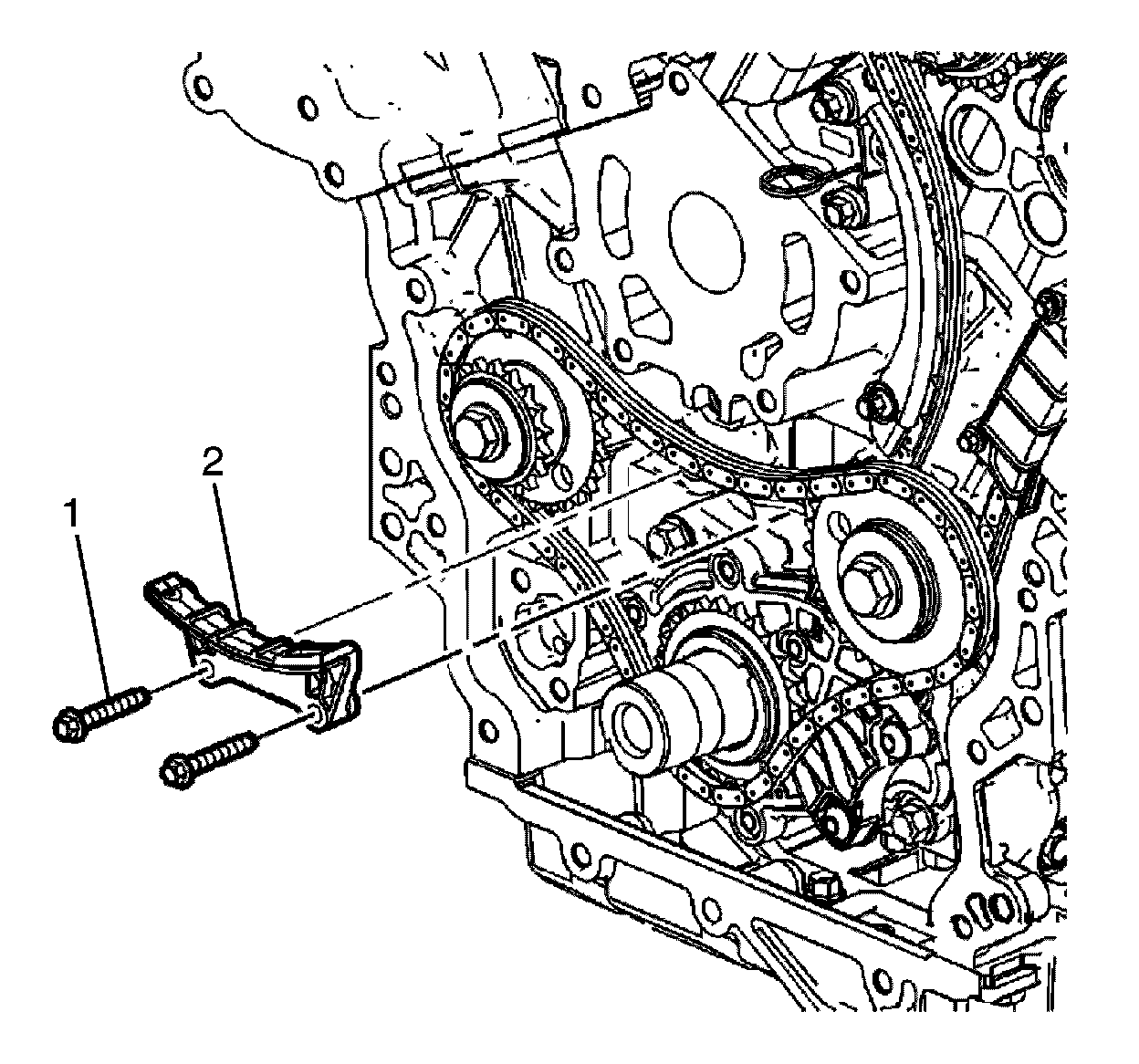 1
2