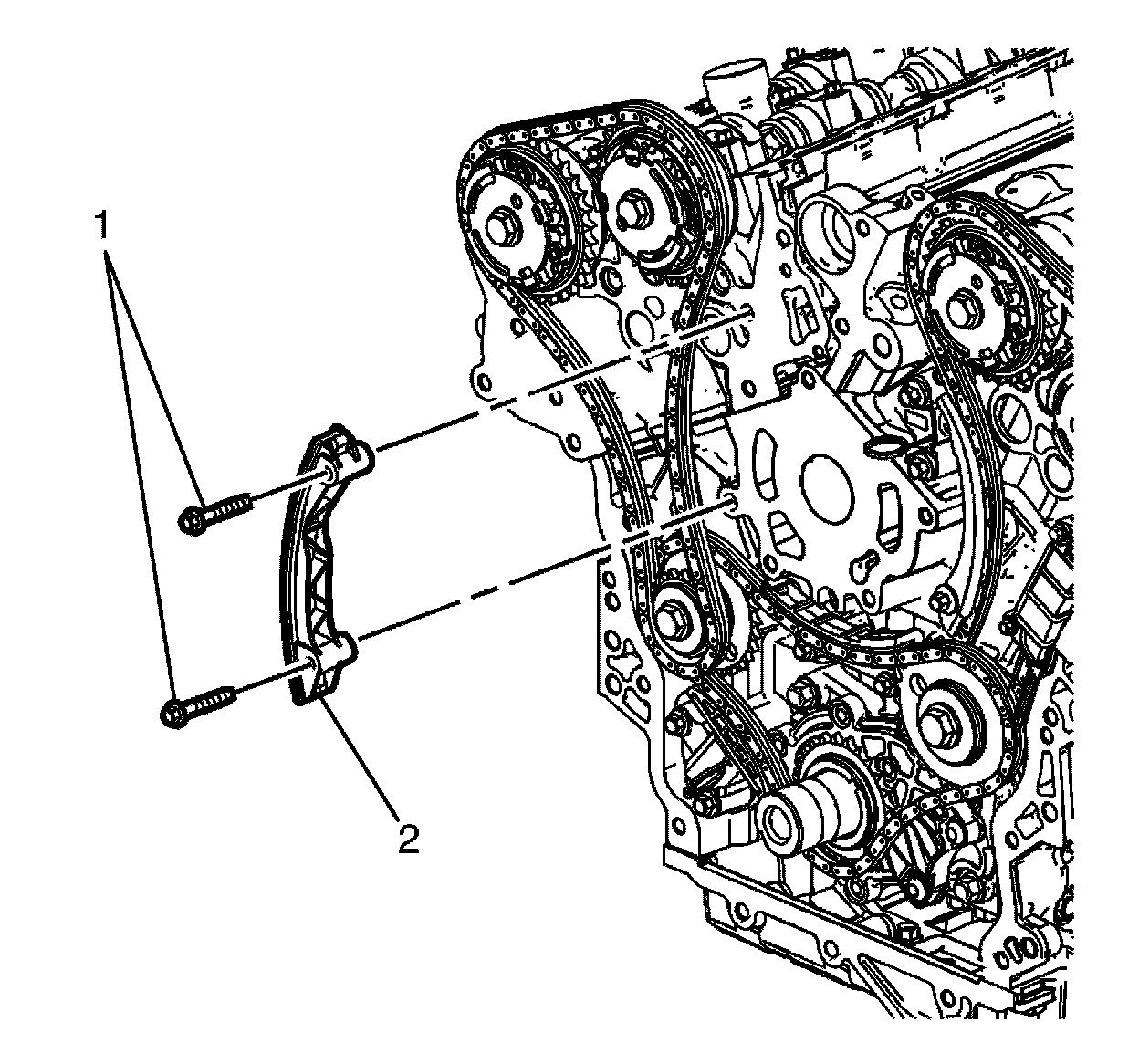 1

2