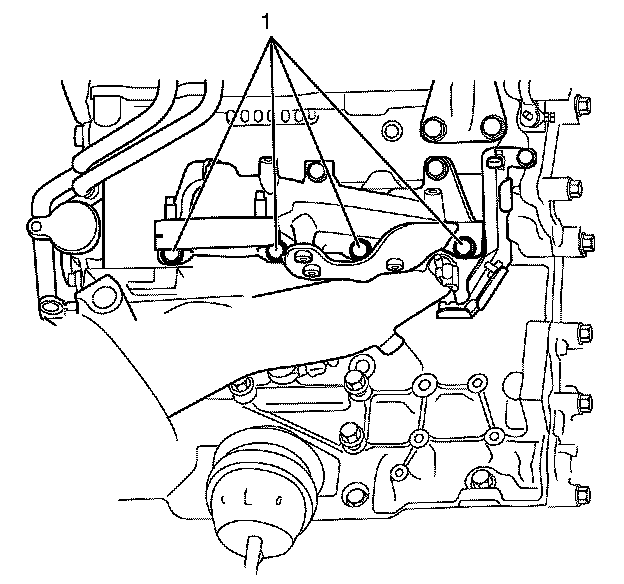 1